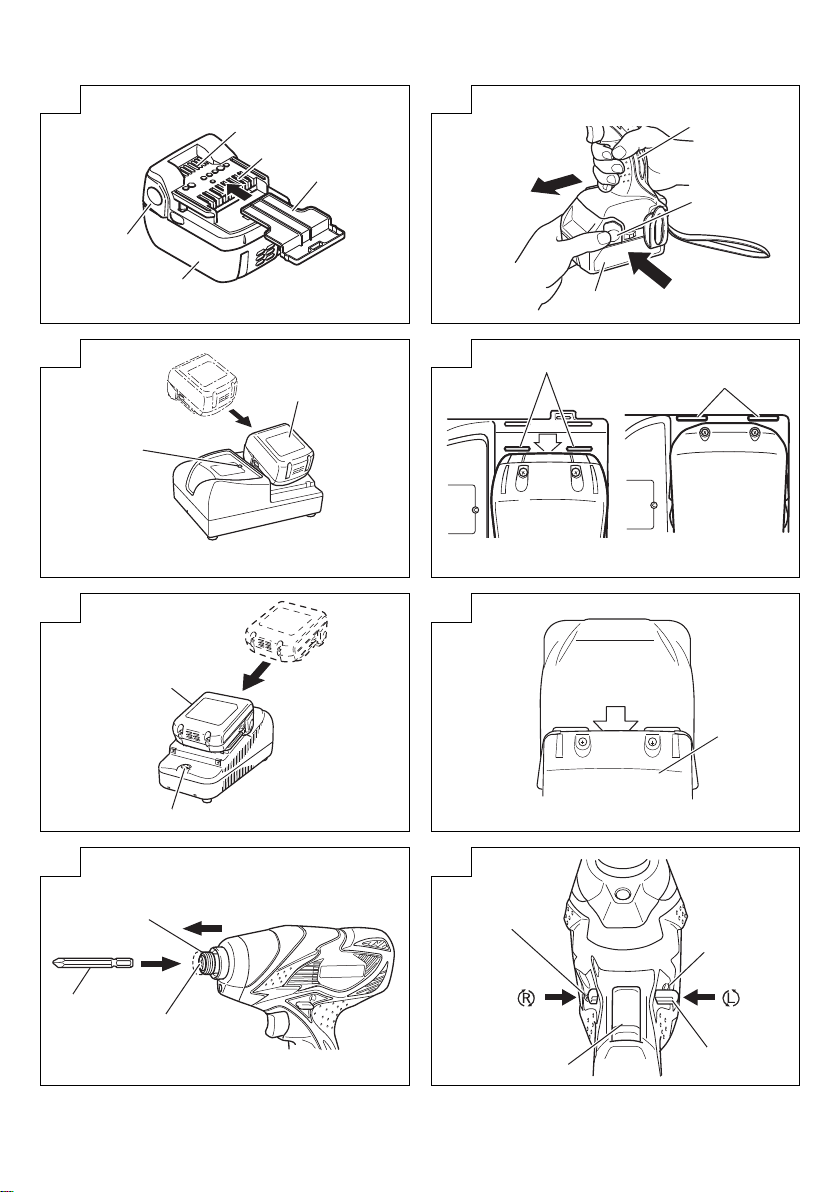 Ⓡ

Ⓛ