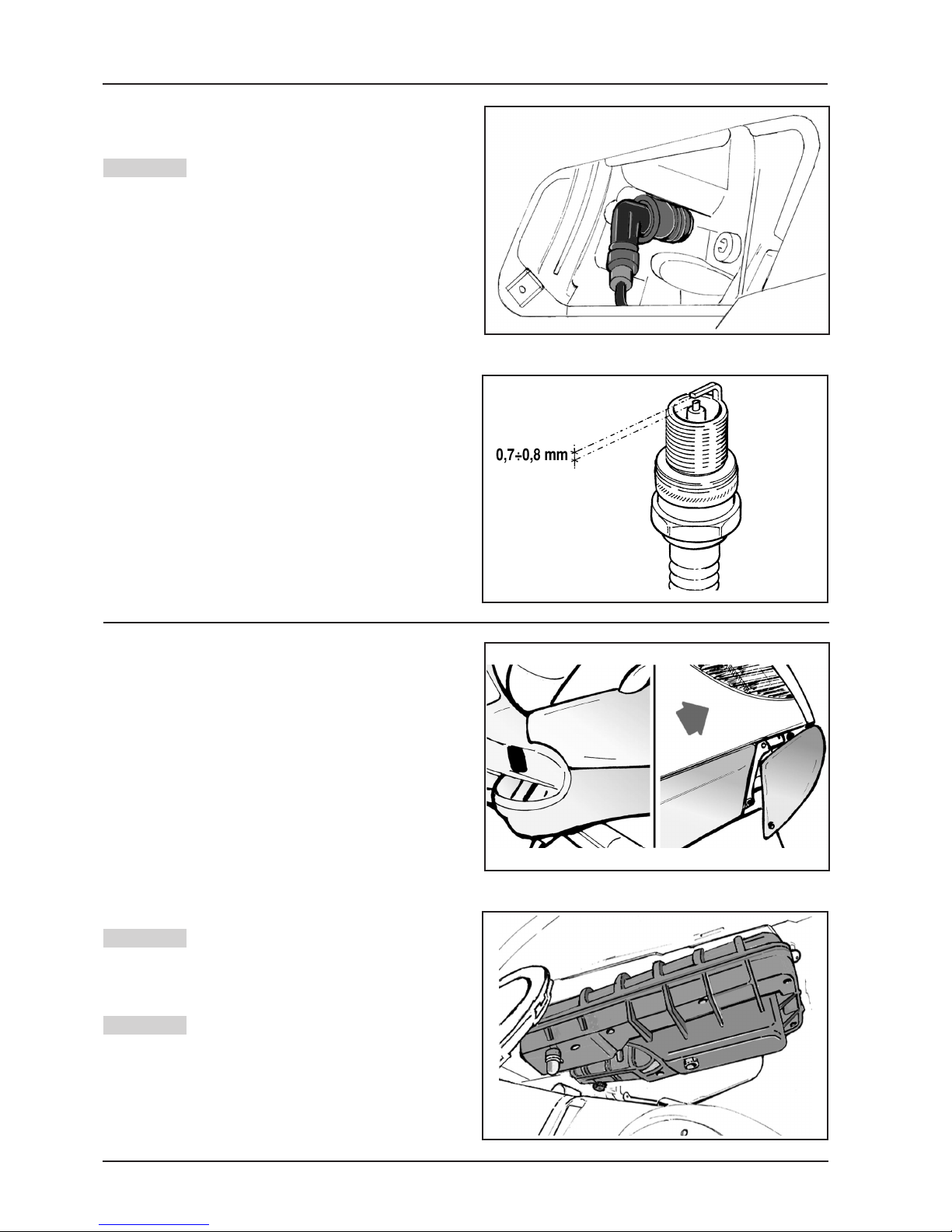 0,7÷0,8 mm