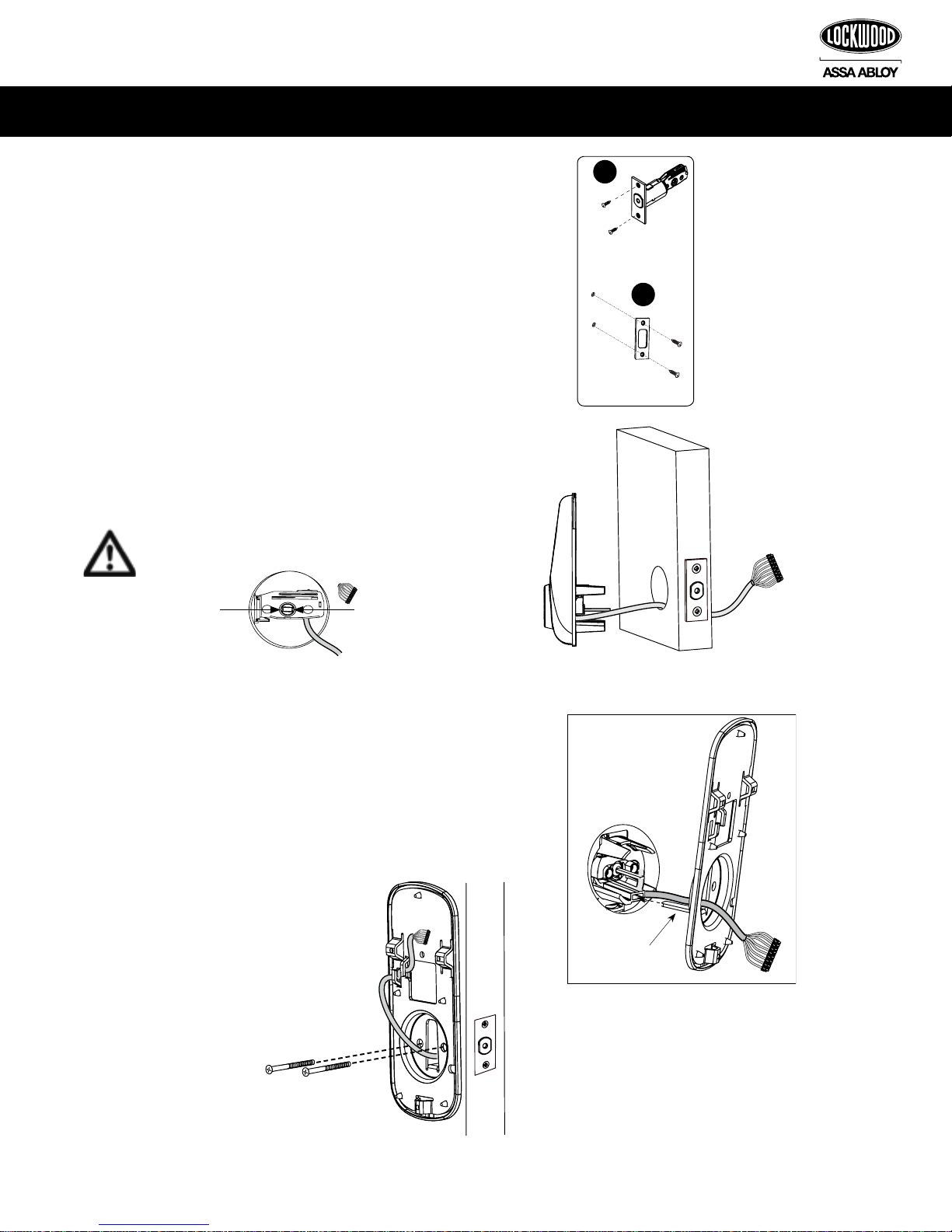 LOCKWOOD
ASSA ABLOY