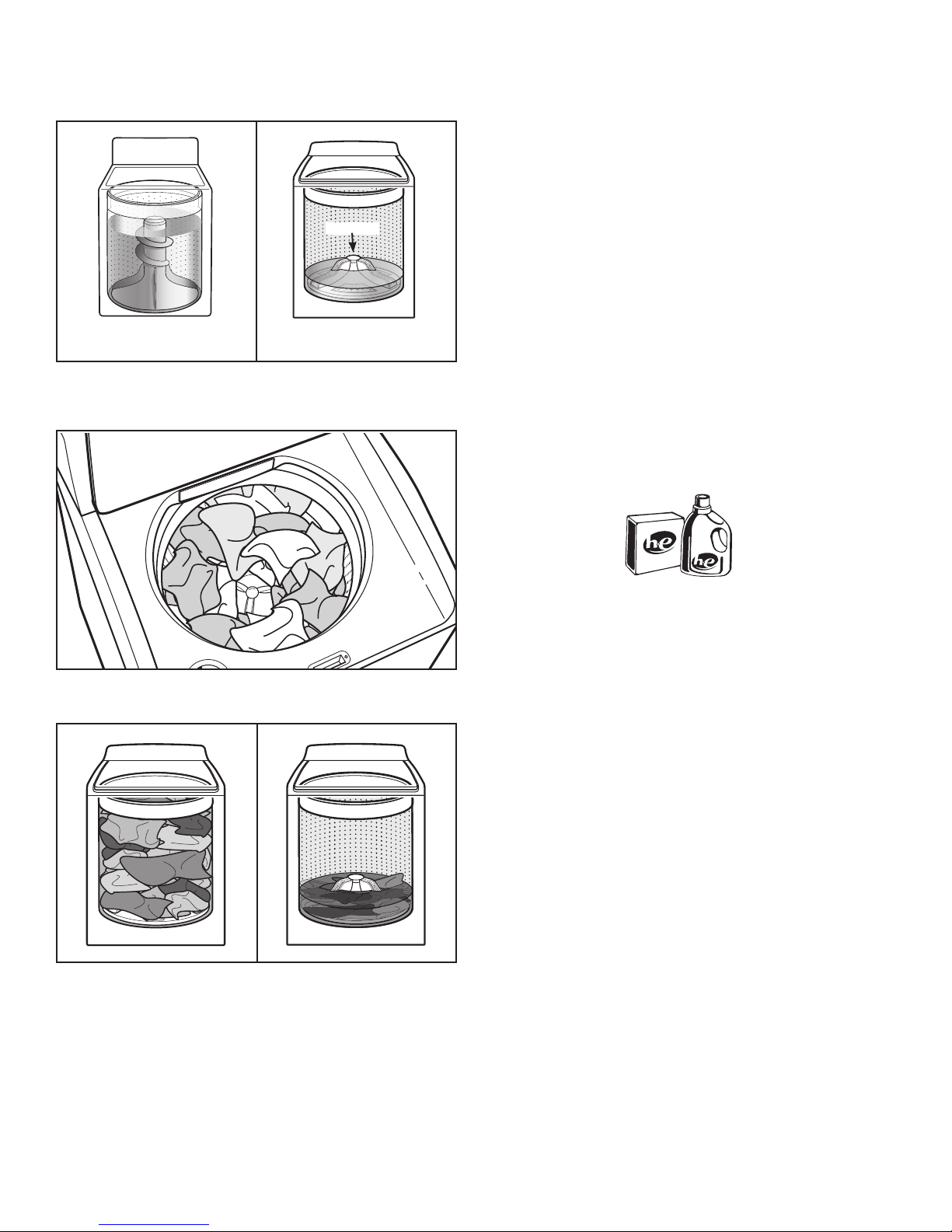 he

he