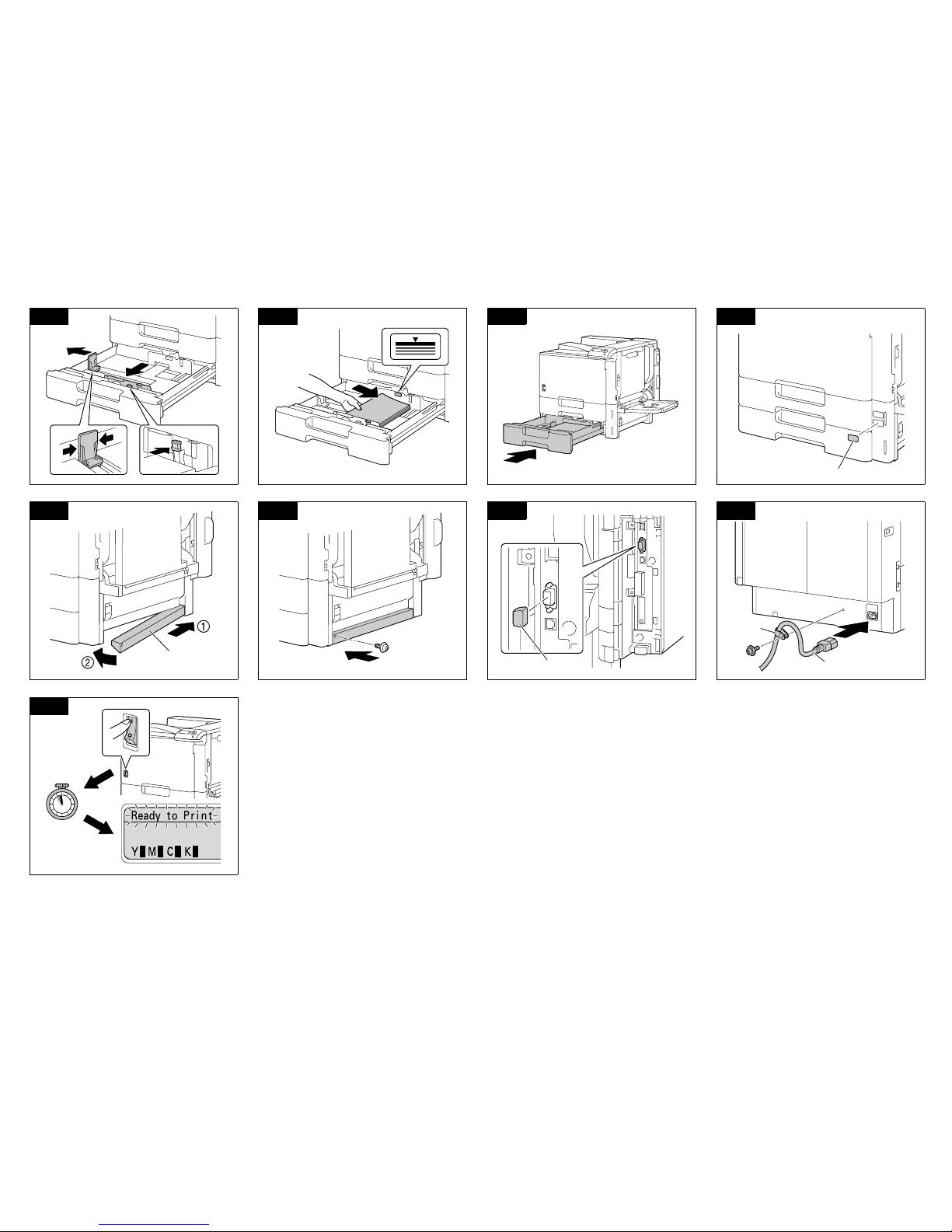 ①
②

Ready to Print
Y M C K