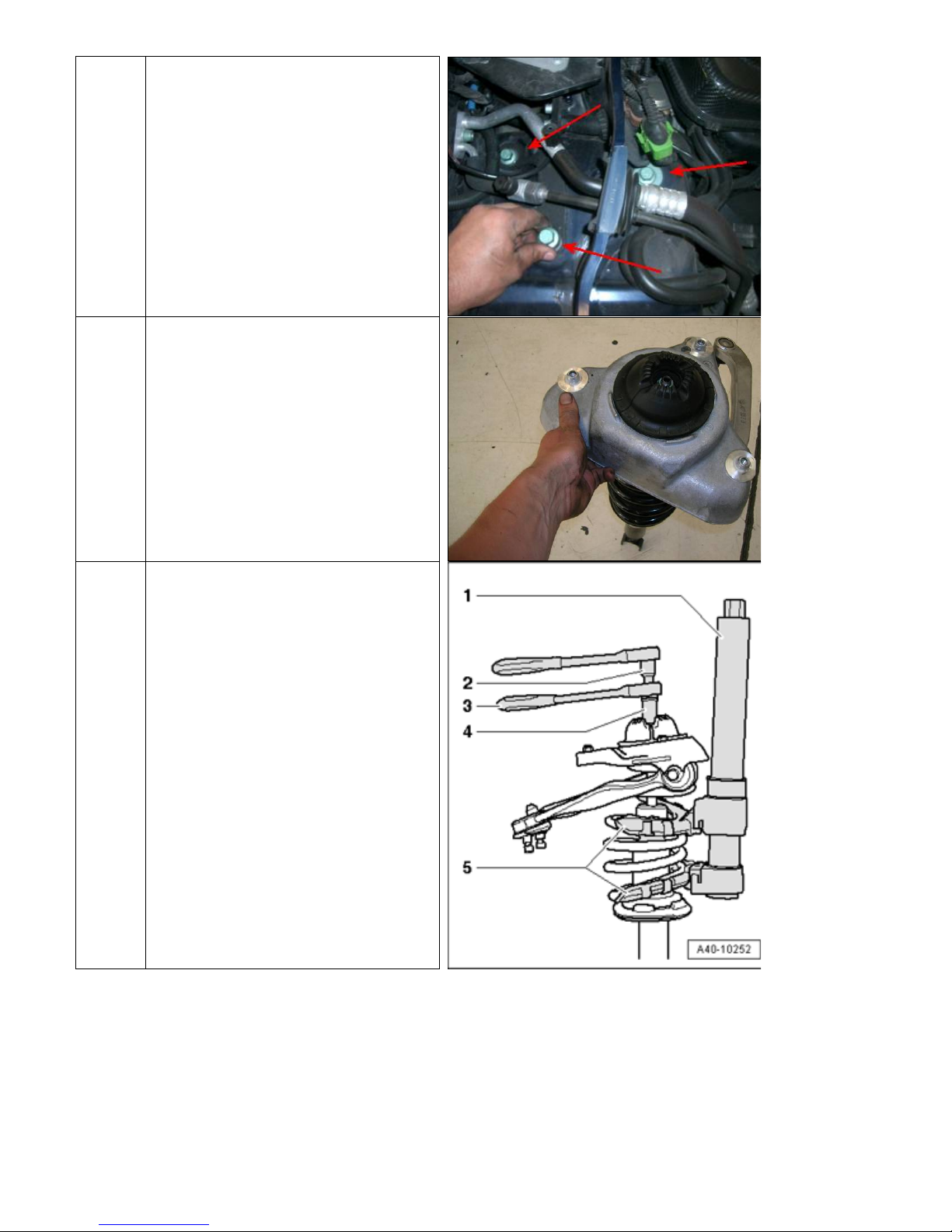 1
2
3
4
5
A40-10252