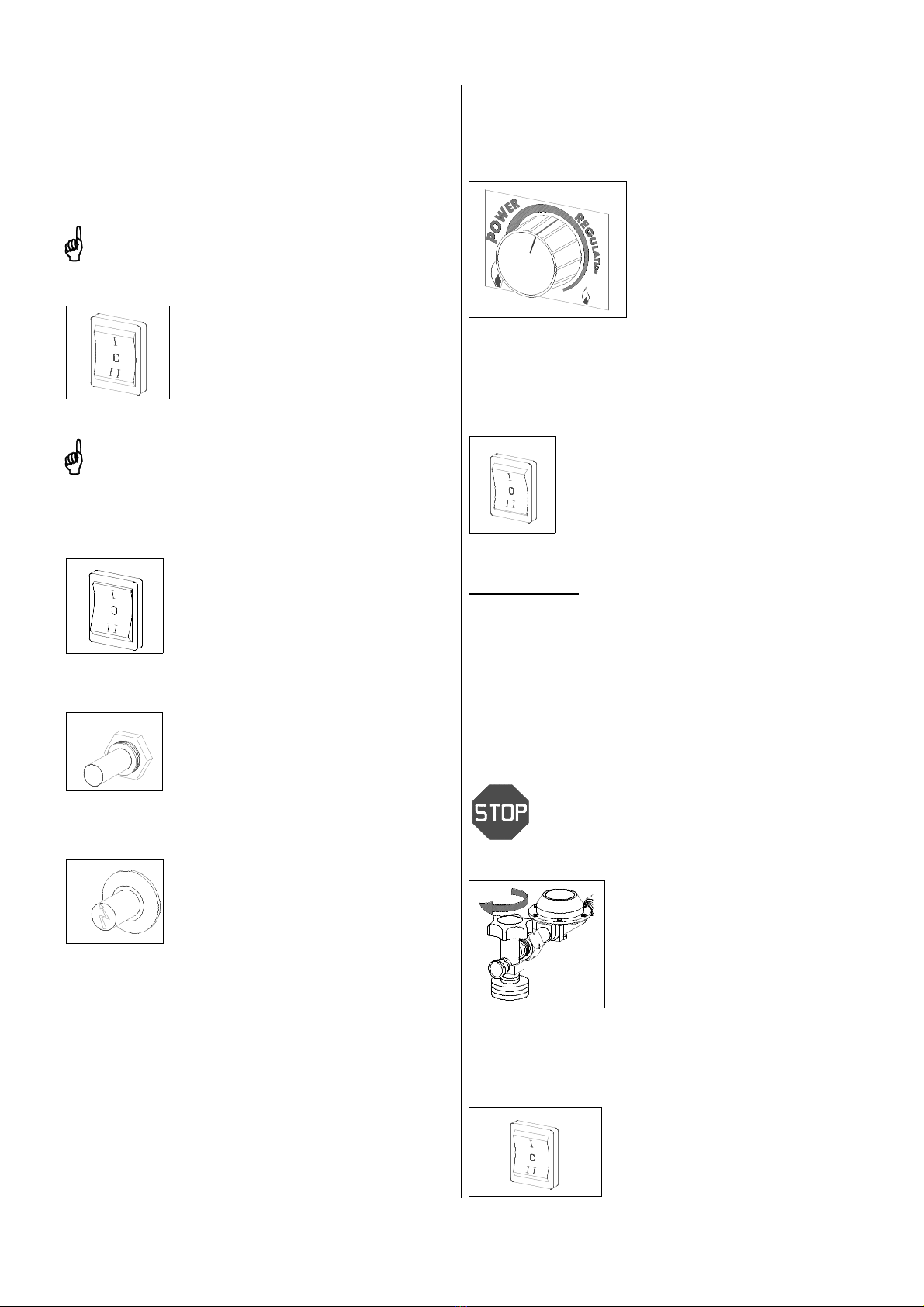 I
0
II

I
0
II

POWER
REGULATION

I
0
II

STOP

I
0
II