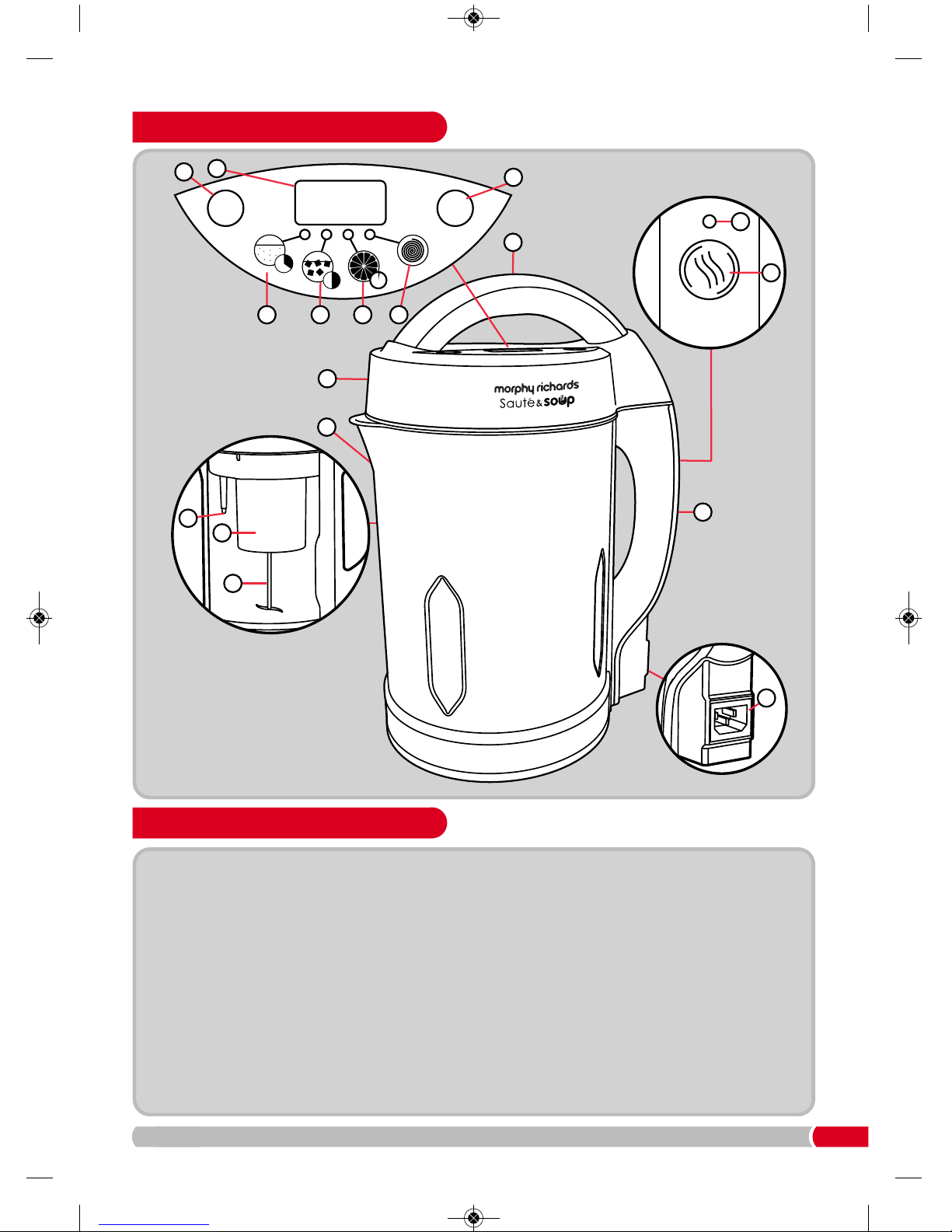 morphy richards
Sauté & soup