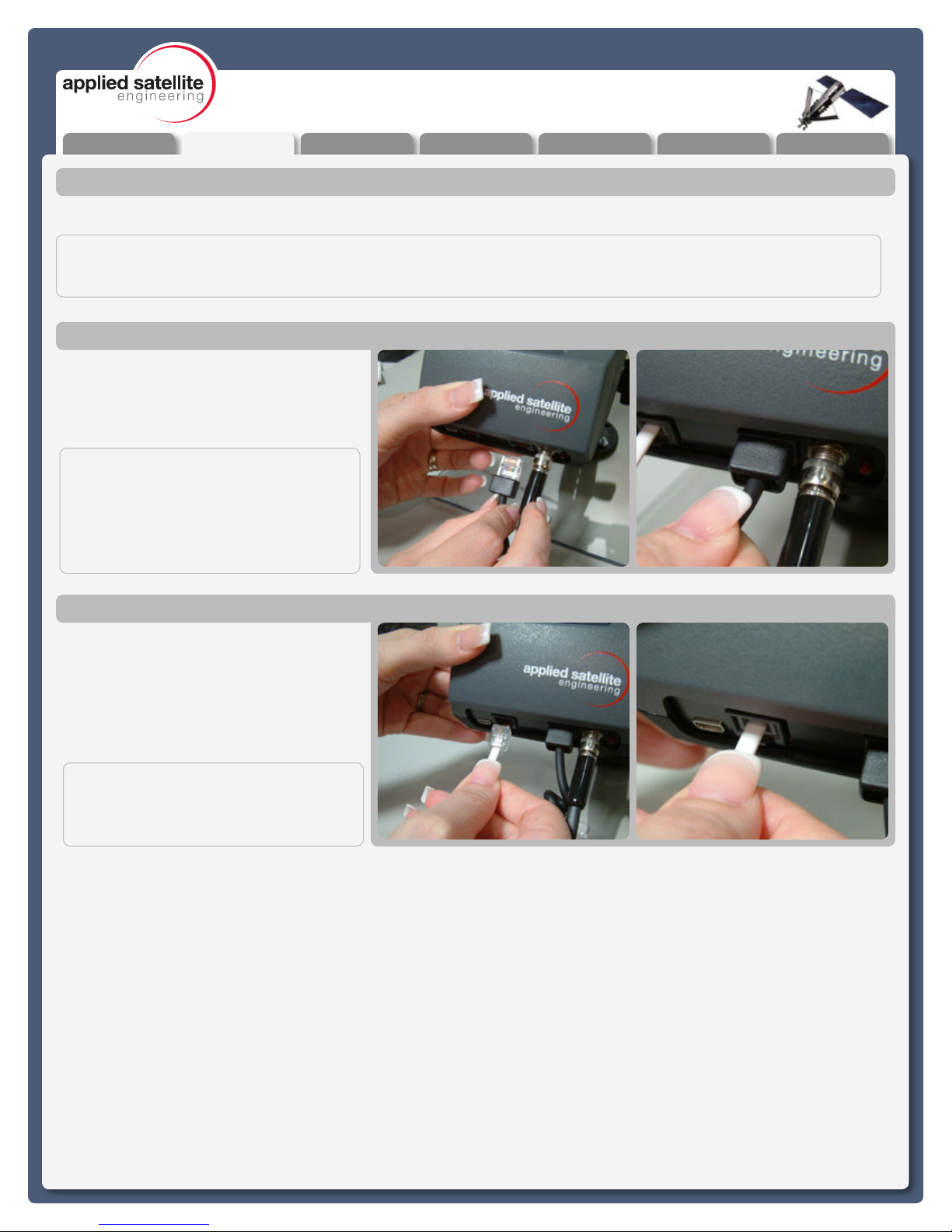 applied satellite
engineering

applied satellite
engineering

engineering

applied satellite
engineering