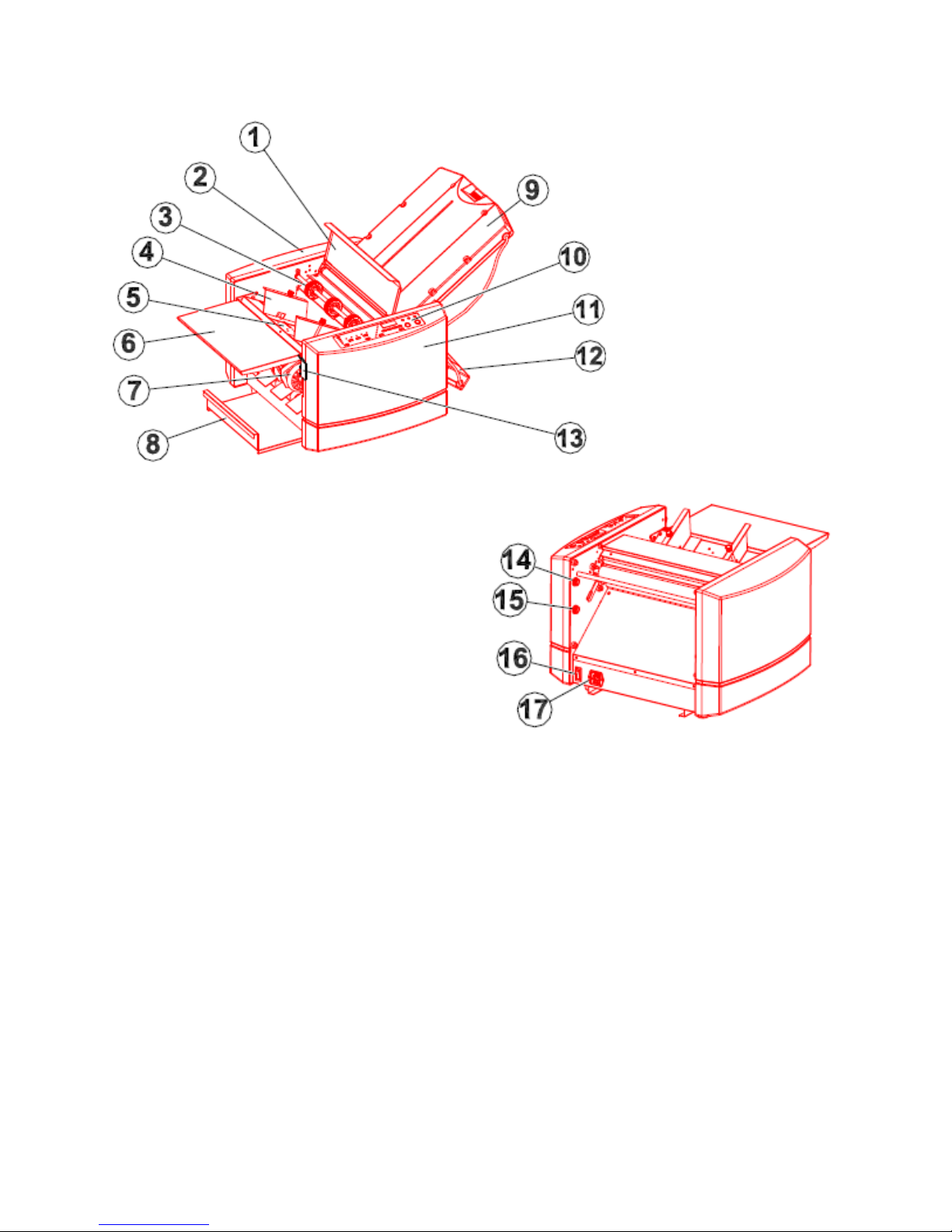 1
2
3
4
5
6
7
8
9
10
11
12
13
14
15
16
17