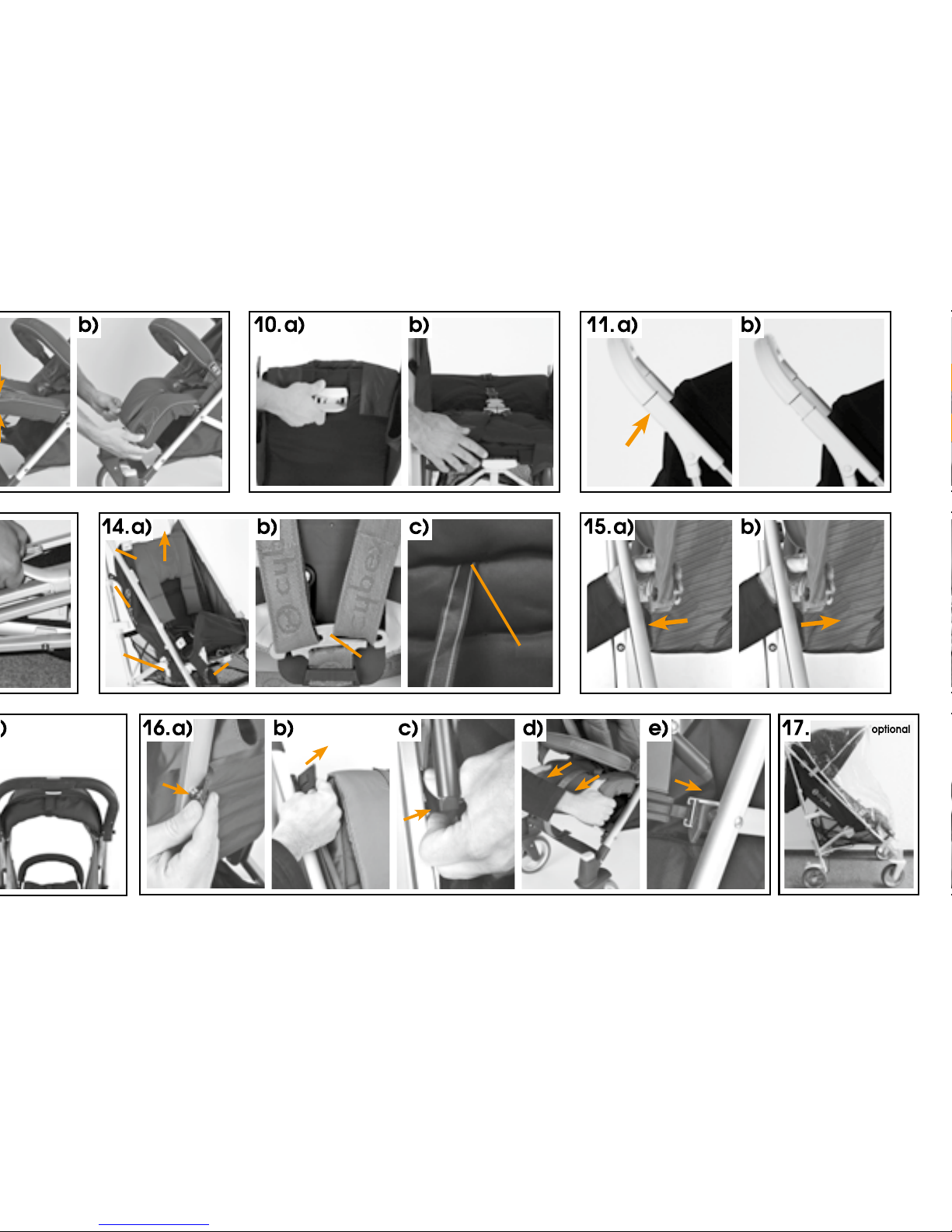 b)

10. a)

b)

11. a)

b)

14. a)

b)

cybex

cybex

c)

15. a)

b)

)

16. a)

b)

c)

d)

e)

17.

optional