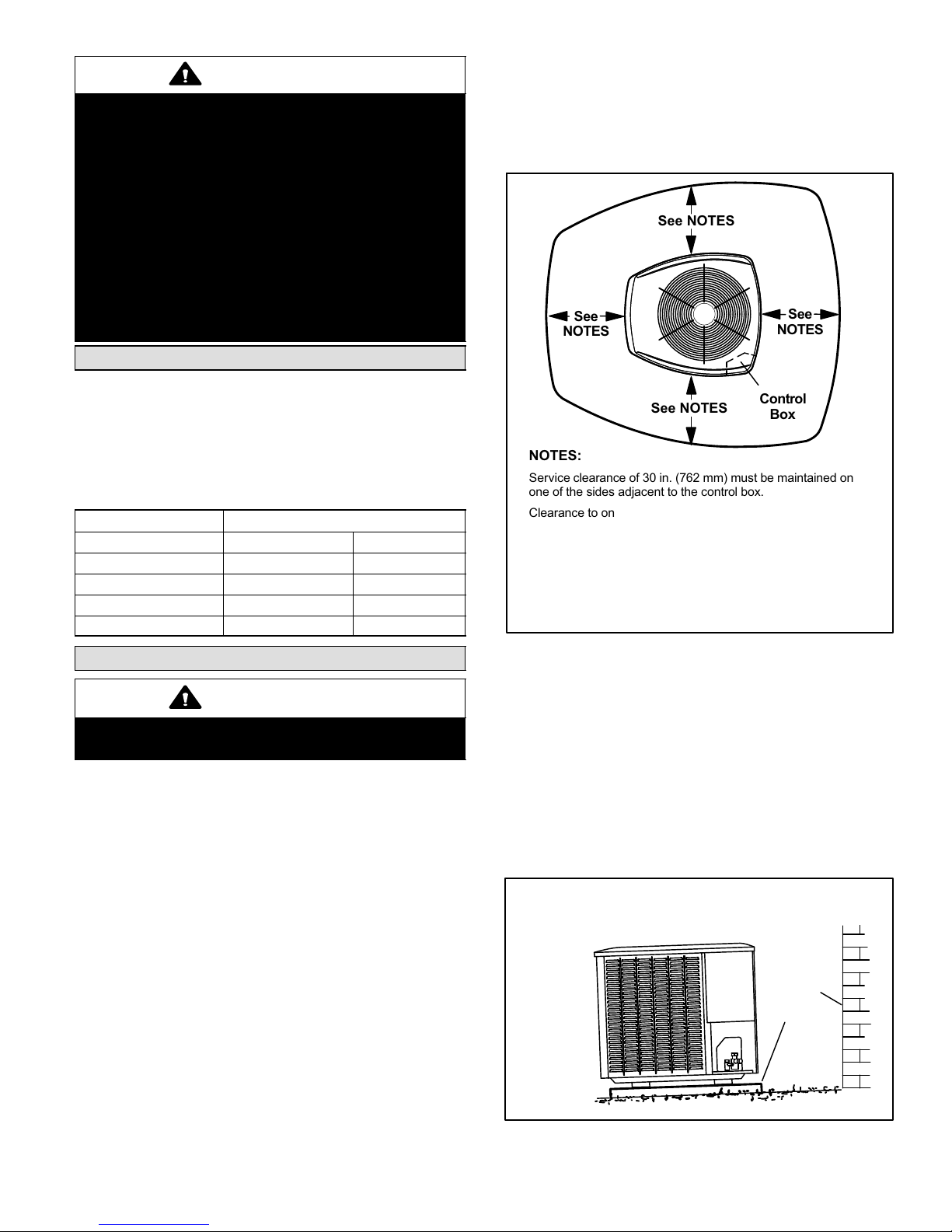 See NOTES

See NOTES

See NOTES

See NOTES

Control Box

NOTES:

Service clearance of 30 in. (762 mm) must be maintained on one of the sides adjacent to the control box.

Clearance to on