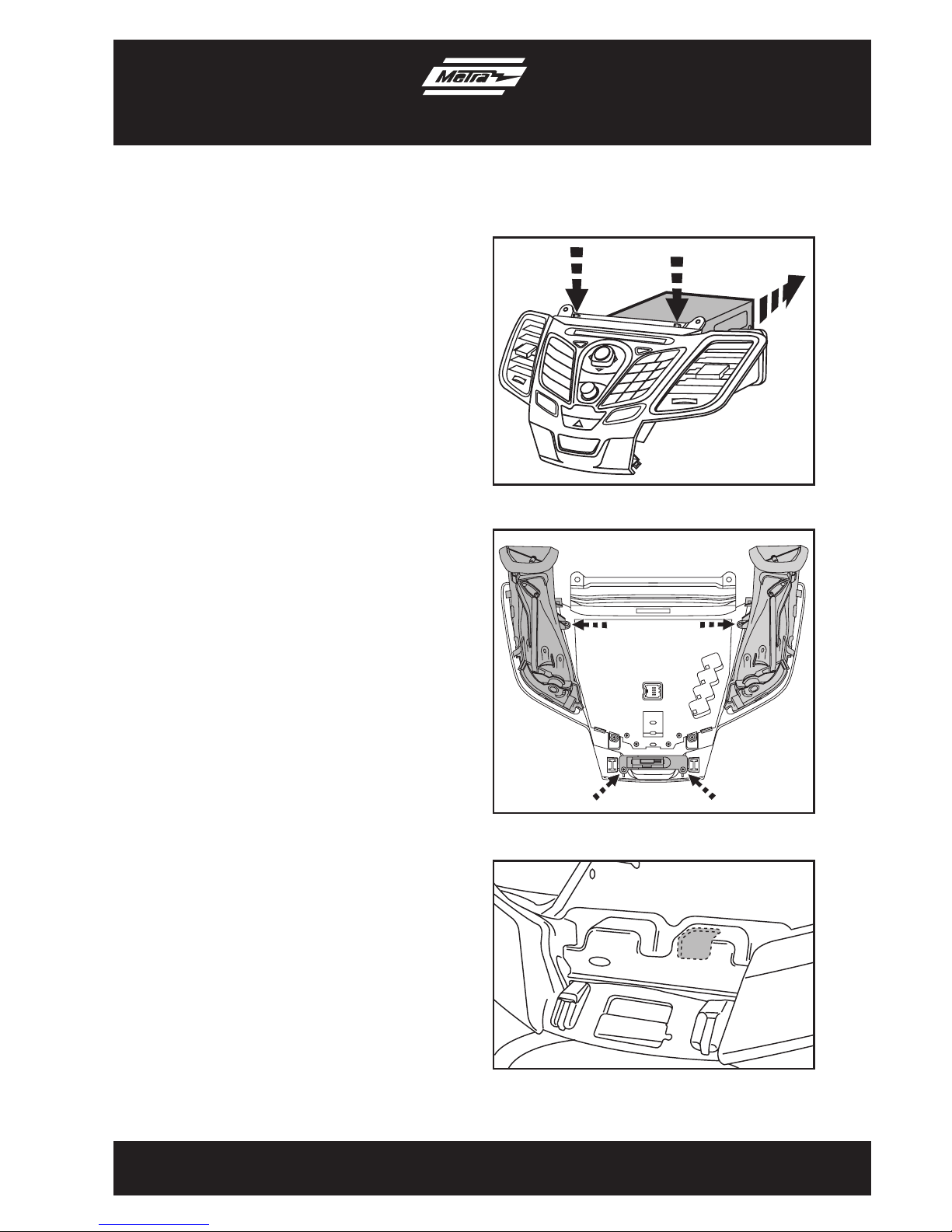 Metra