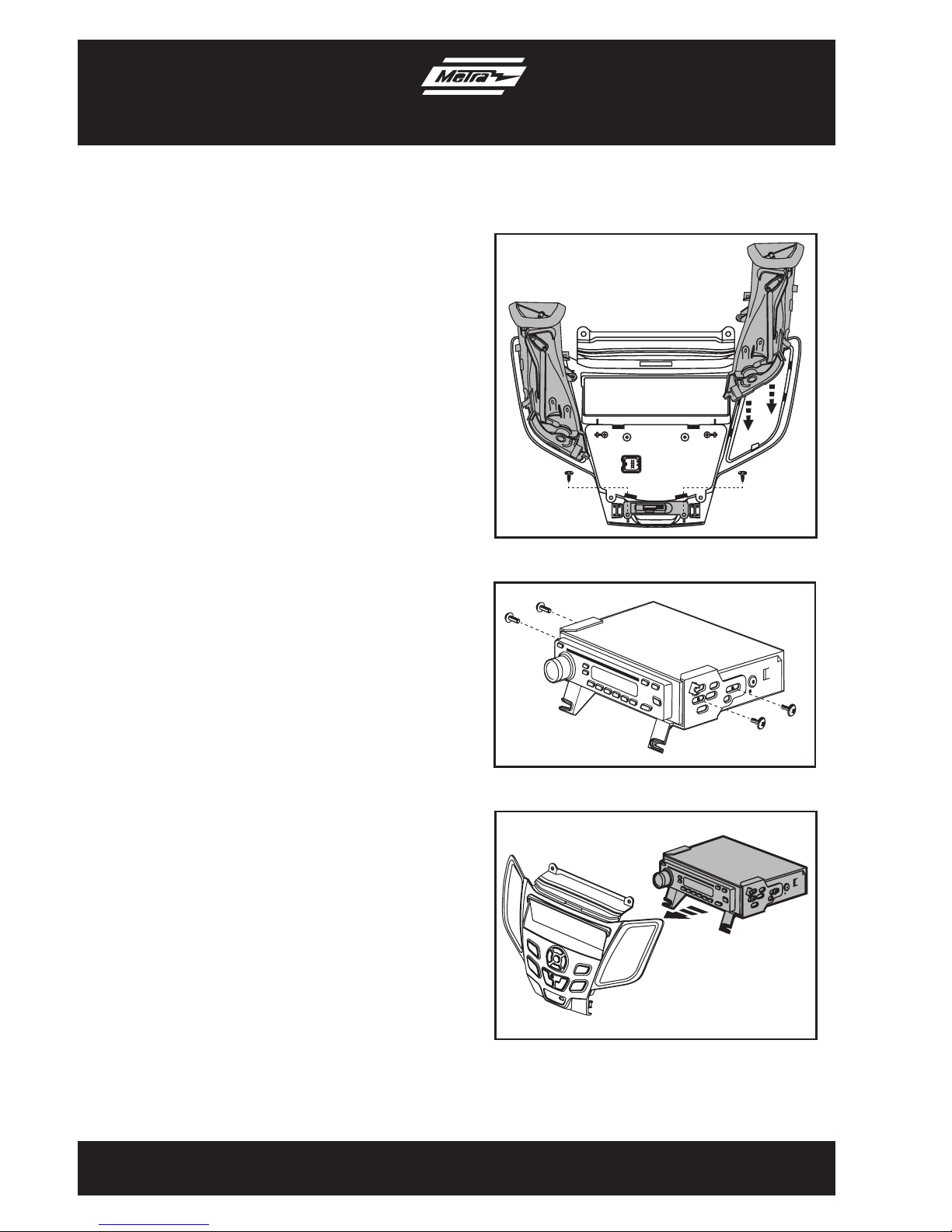 Metra