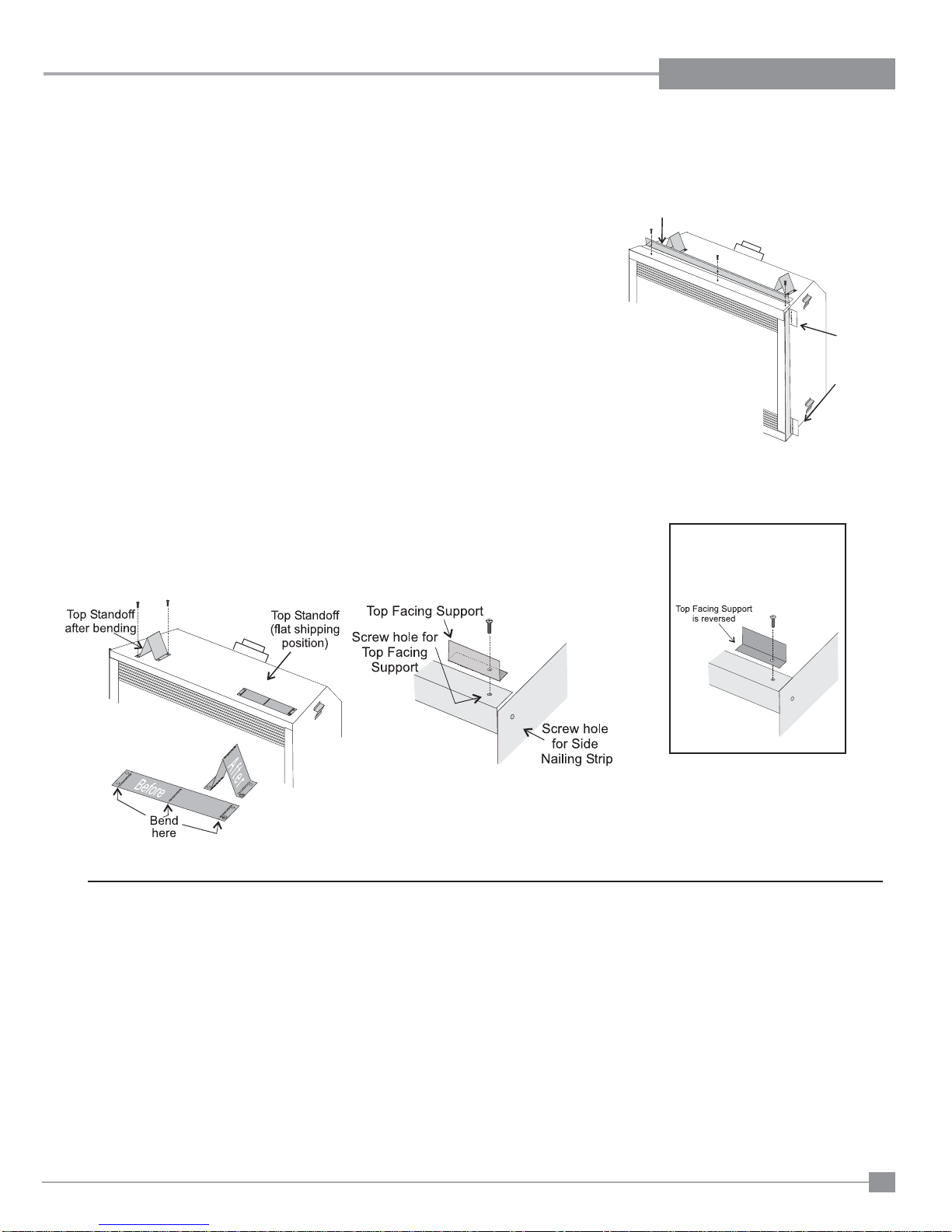 Top Standoff after bending

Top Standoff (flat shipping position)

Before

After

Bend here

Top Facing Support

Screw hole for Top Facing Support

Screw hole for Side Nailing Strip

Top Facing Support is reversed