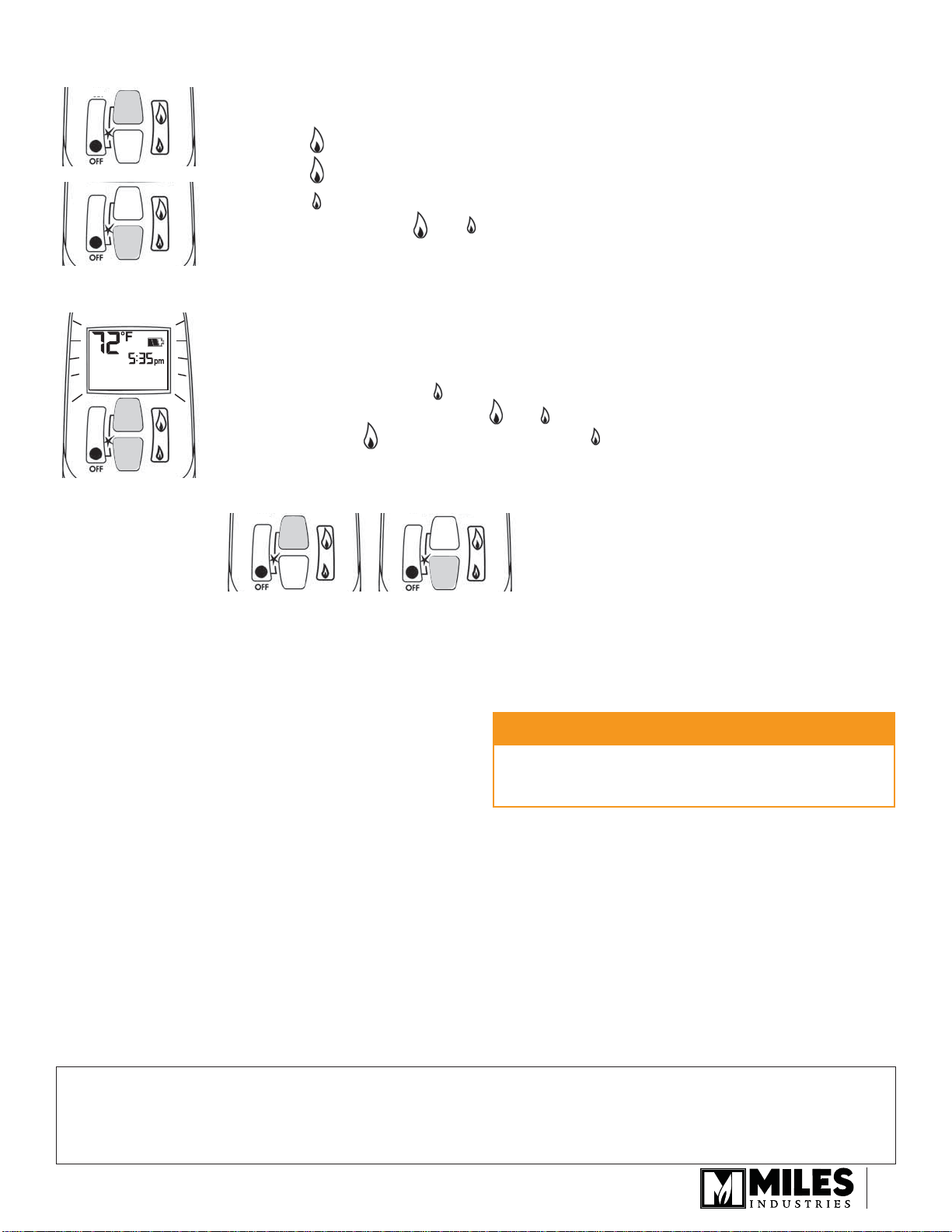 OFF

OFF

72°F
5:35pm

OFF

OFF

OFF

MILES
INDUSTRIES