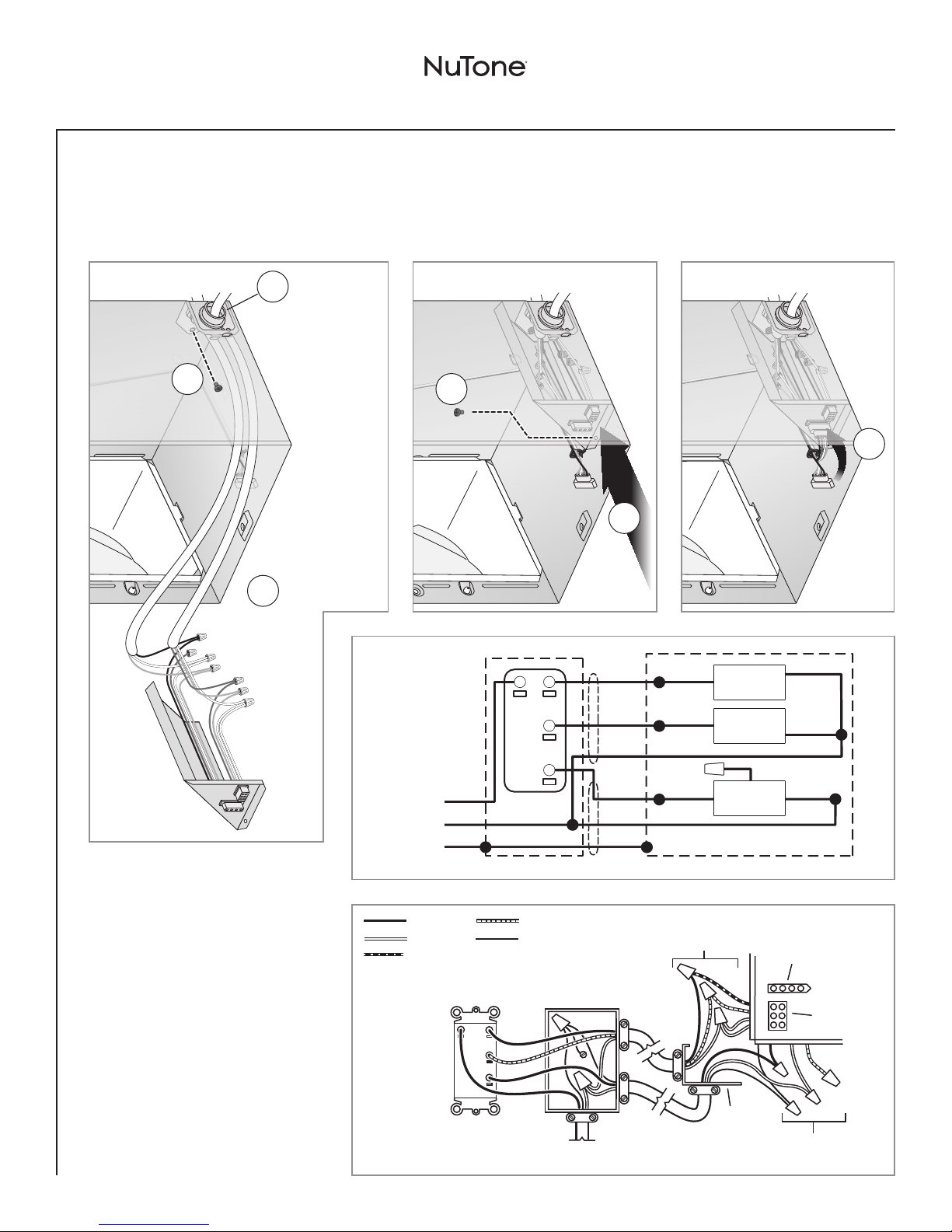 NuTone