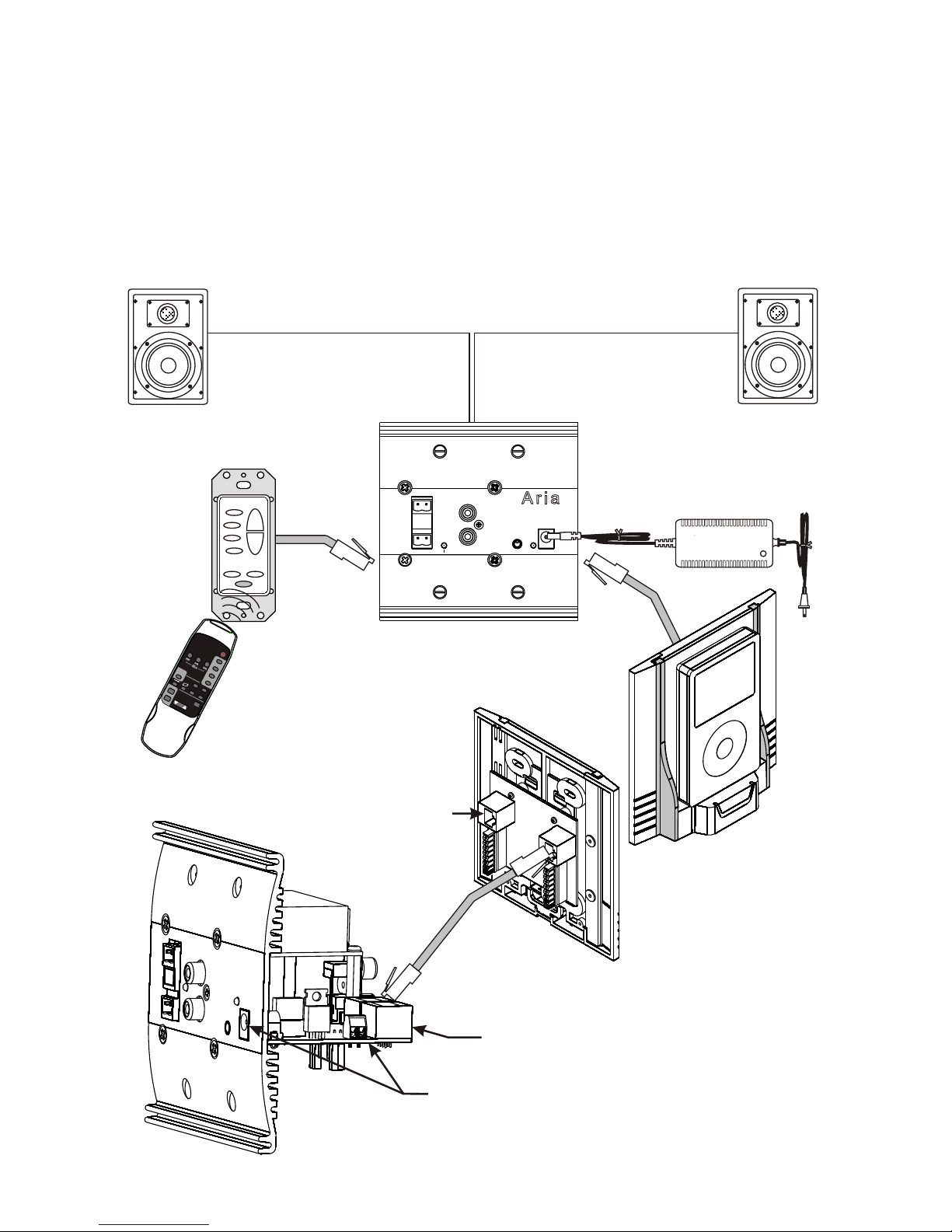 Aria