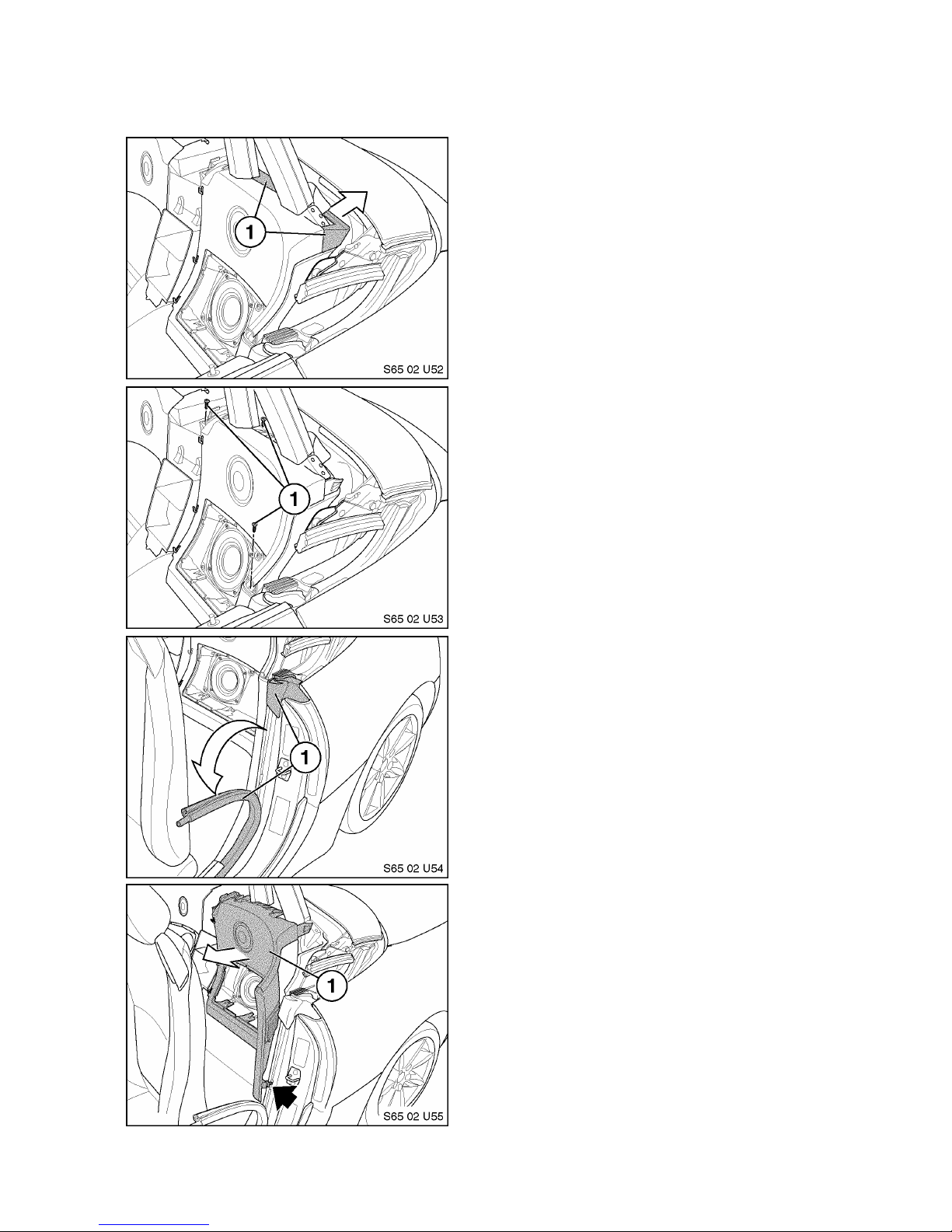 1

S65 02 U52

1

S65 02 U53

1

S65 02 U54

1

S65 02 U55