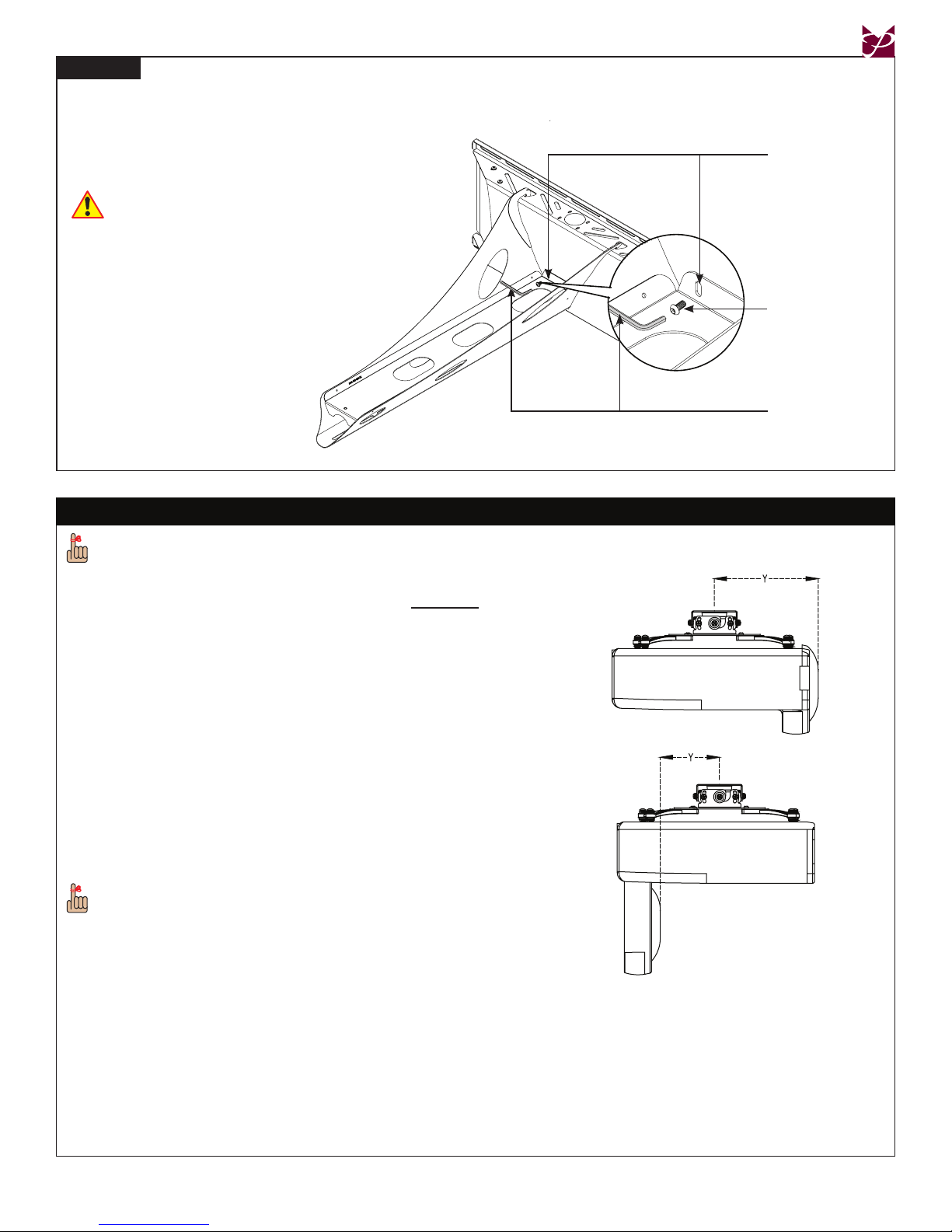 Y

Y