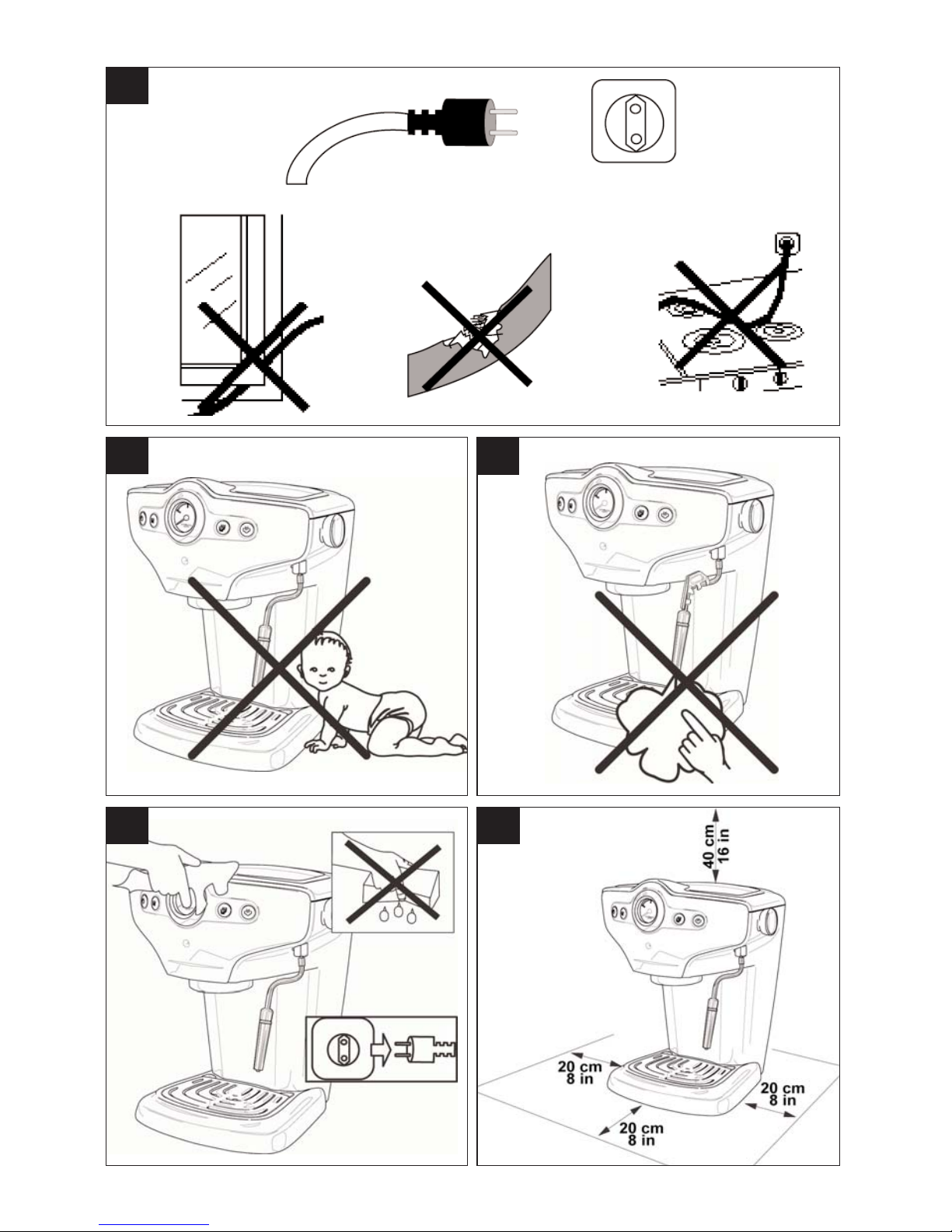 40 cm
16 in

20 cm
8 in

20 cm
8 in

20 cm
8 in