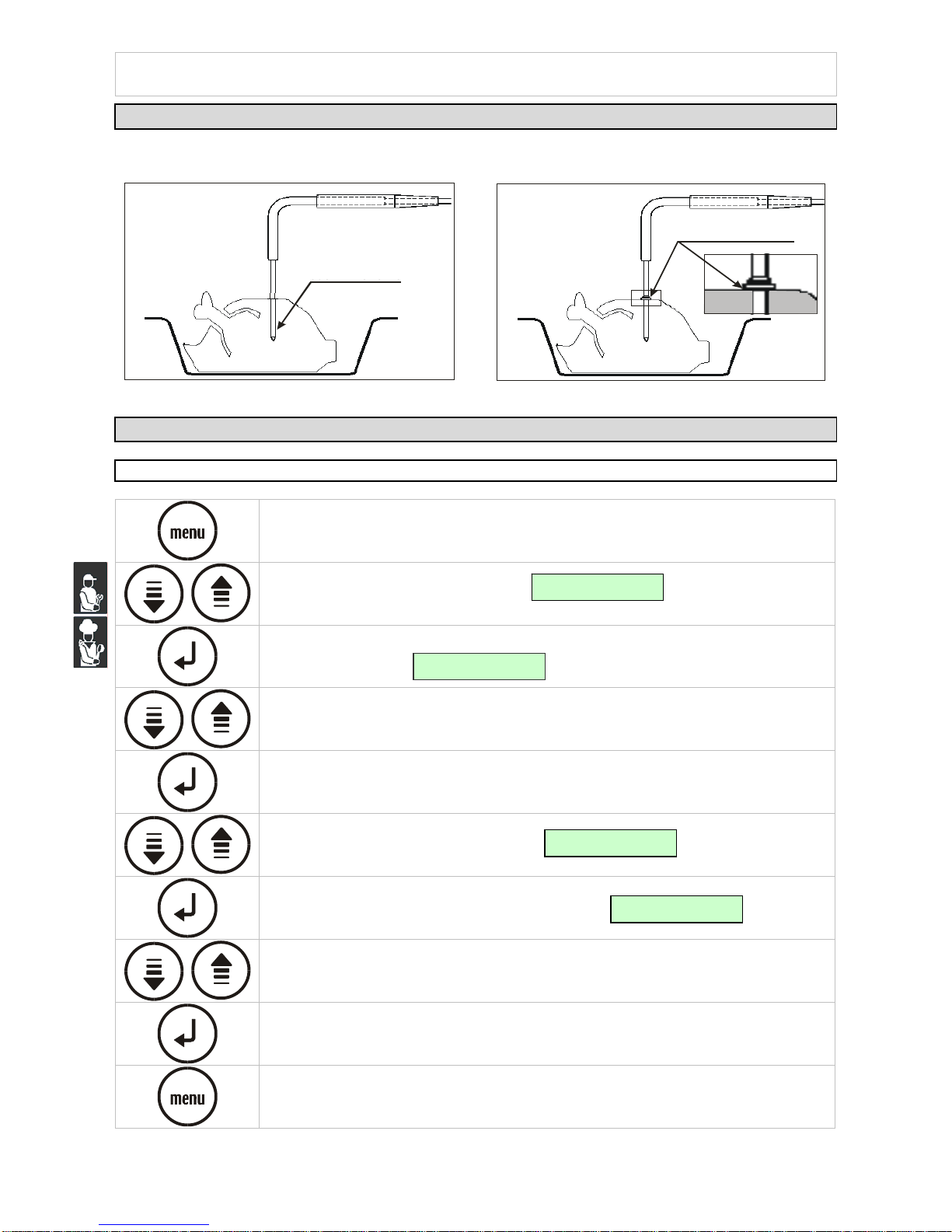 menu

menu