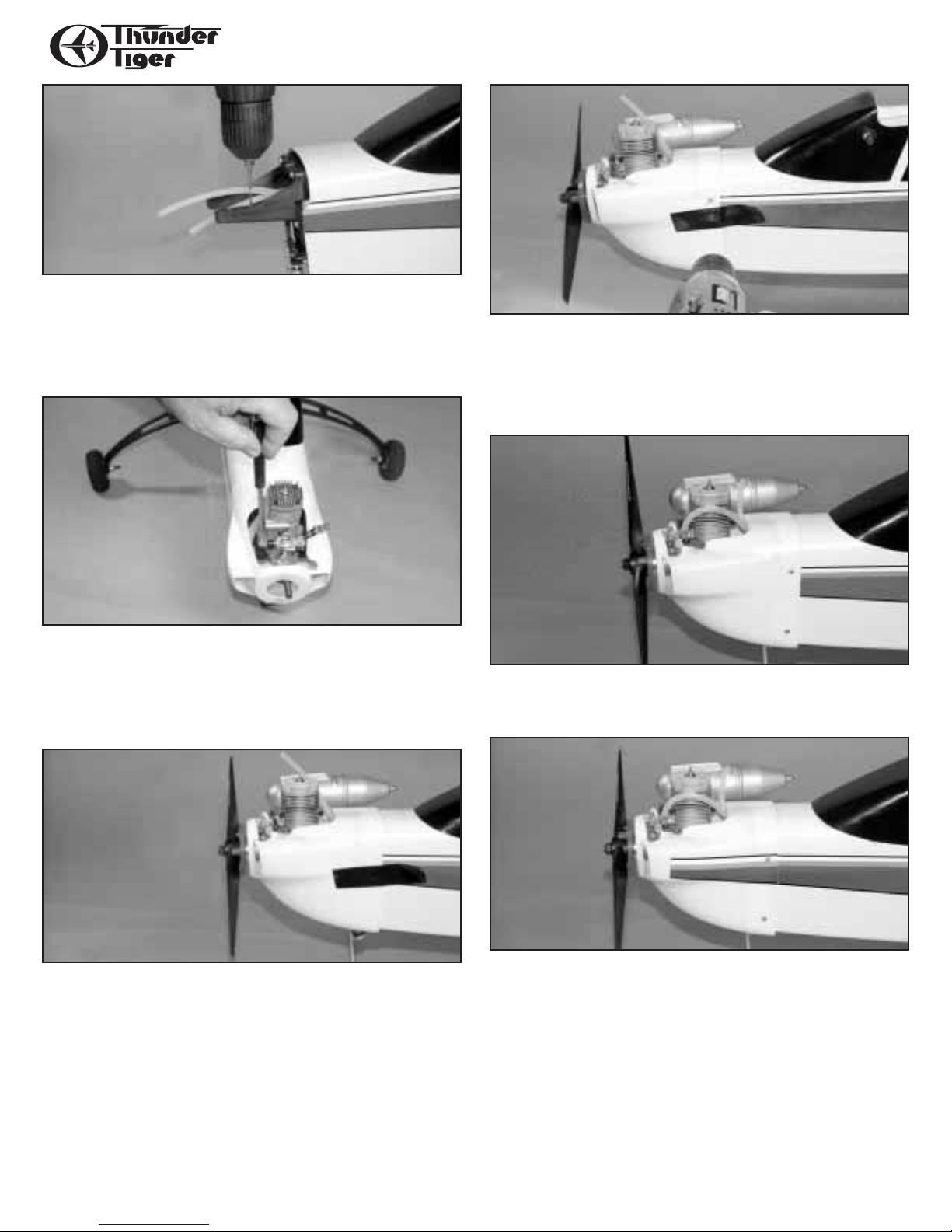 Thunder Tiger