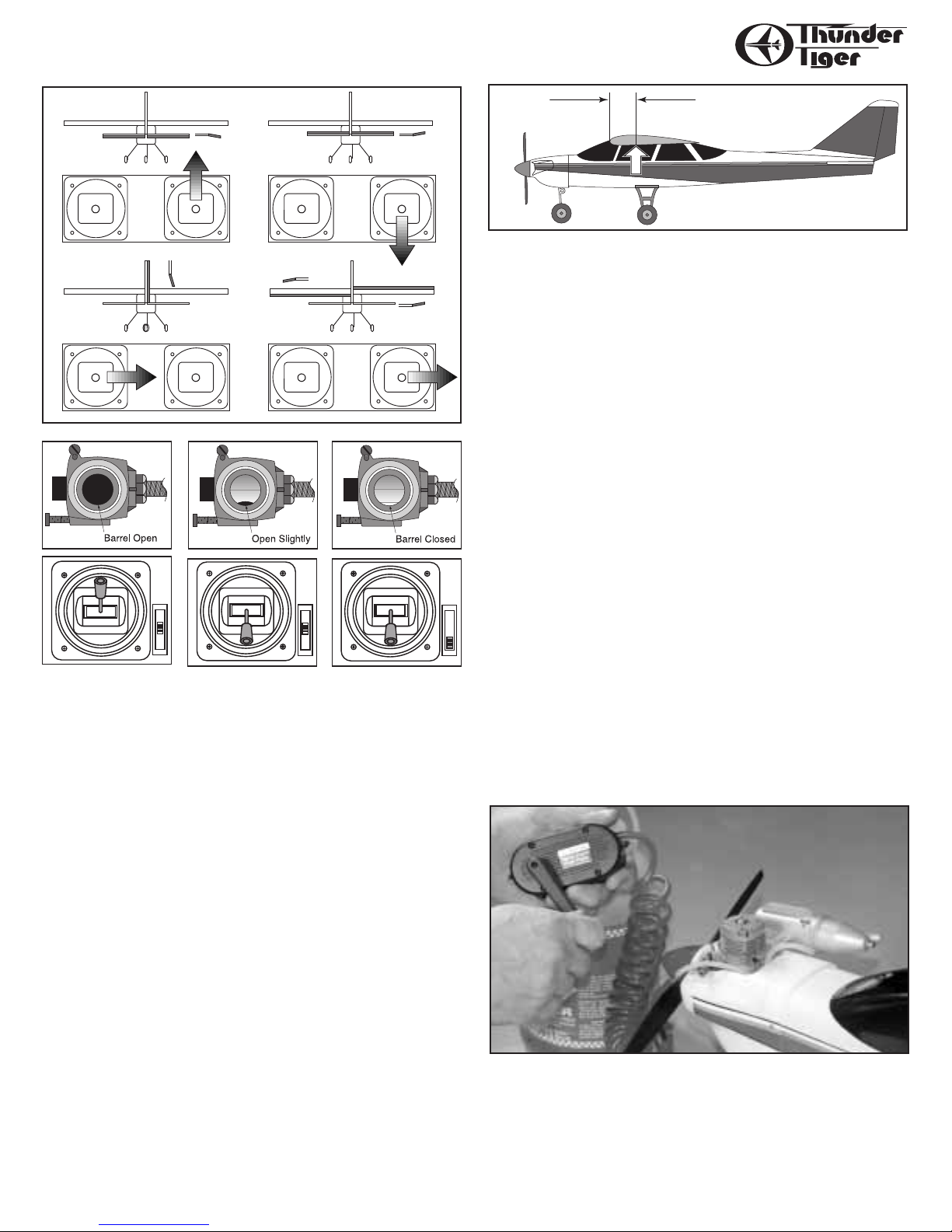 Thunder Tiger

Barrel Open

Open Slightly

Barrel Closed