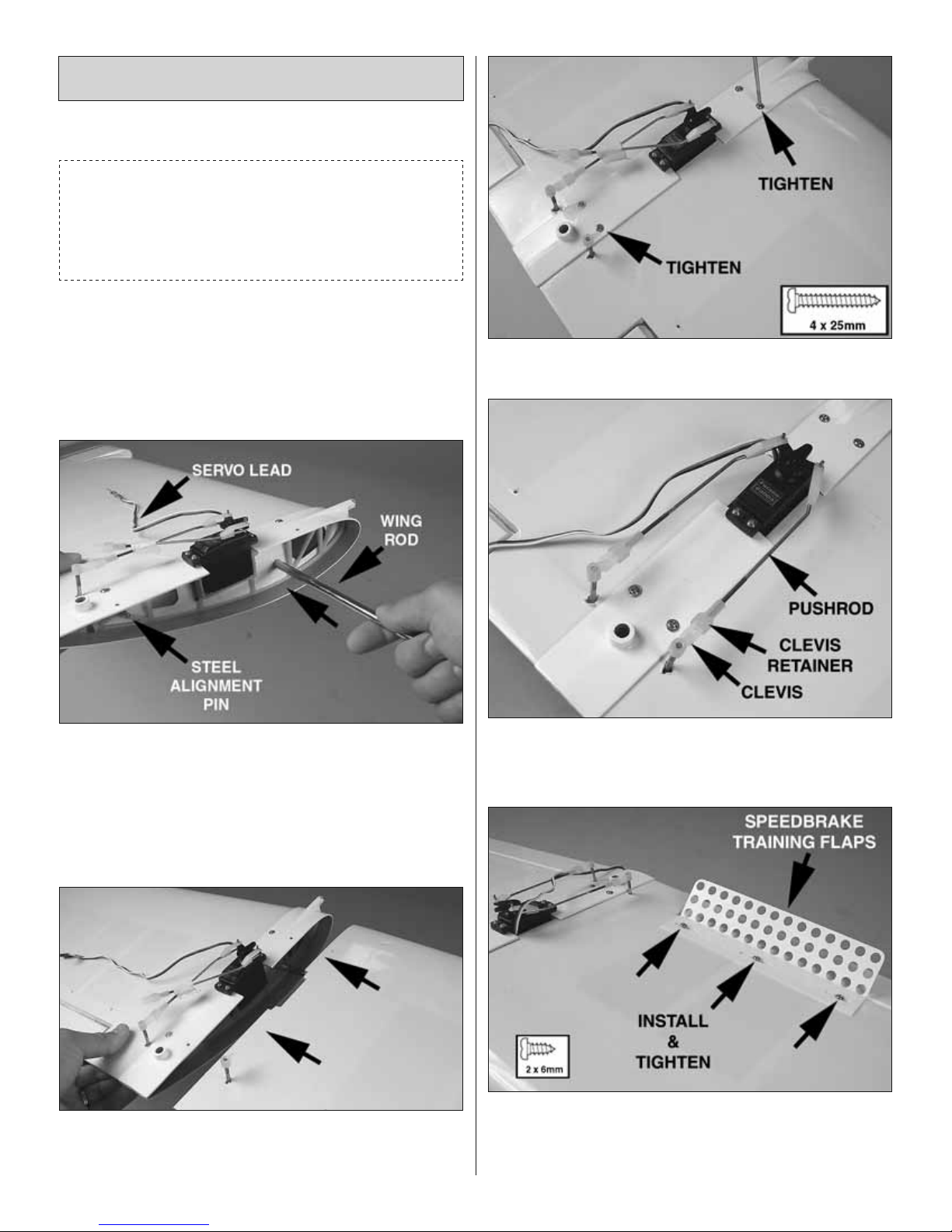 SERVO LEAD

WING ROD

STEEL ALIGNMENT PIN

TIGHTEN

TIGHTEN

4 x 25mm

PUSHROD

CLEVIS RETAINER

CLEVIS

SPEEDBRAKE TRAINING FLAPS

INSTALL & TIGHTEN

2 x 6mm