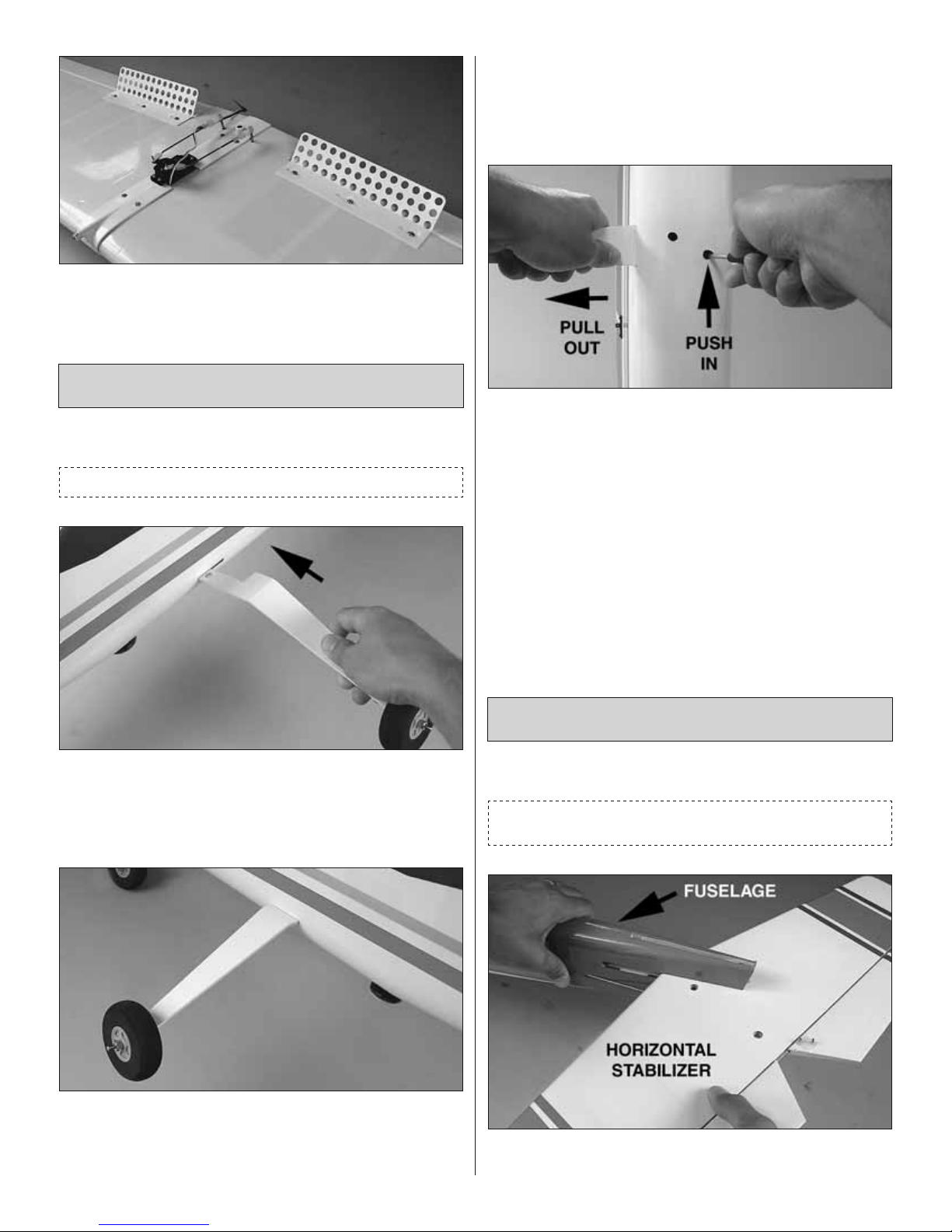 PULL OUT

PUSH IN

FUSELAGE

HORIZONTAL STABILIZER