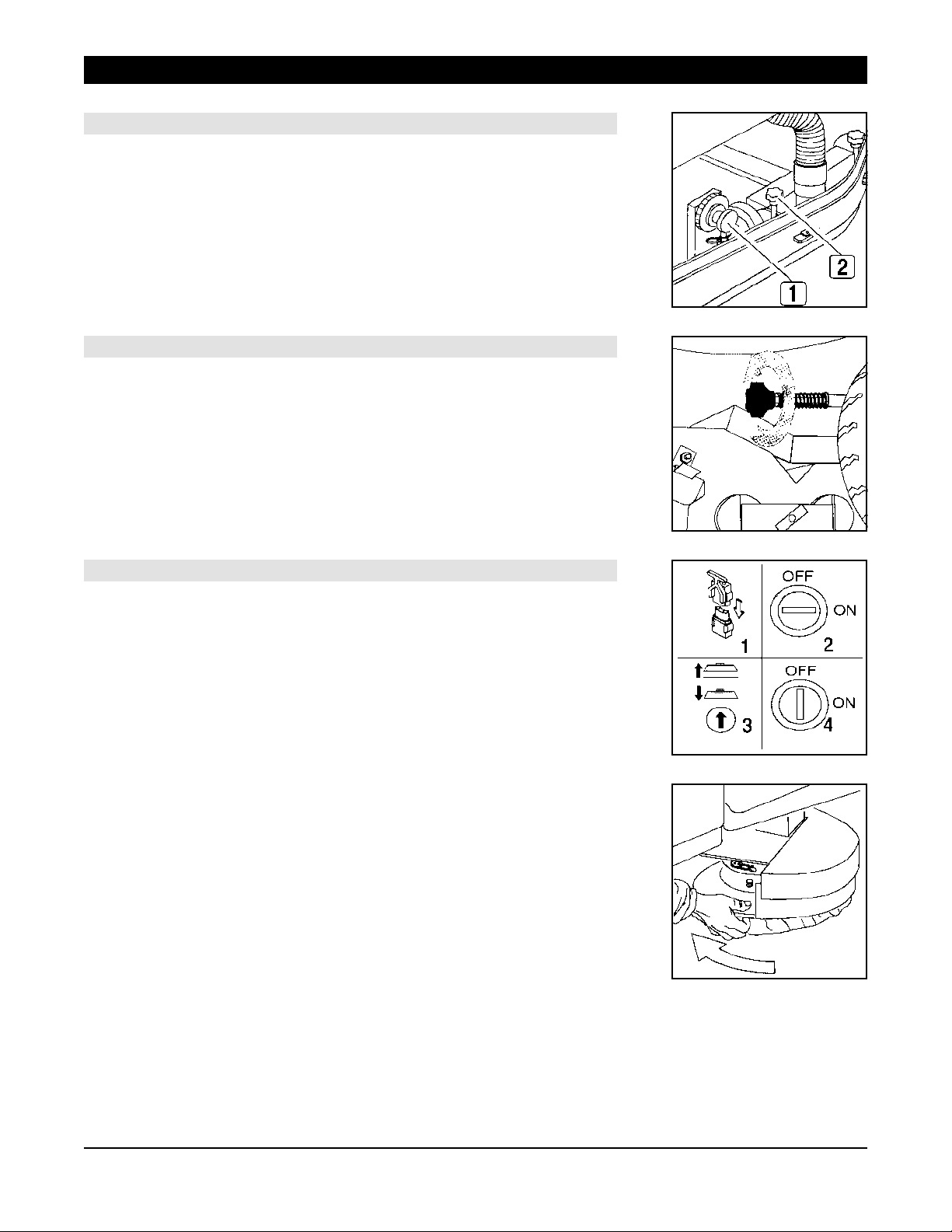 2

1

OFF

ON

1

2

OFF

ON

3

4