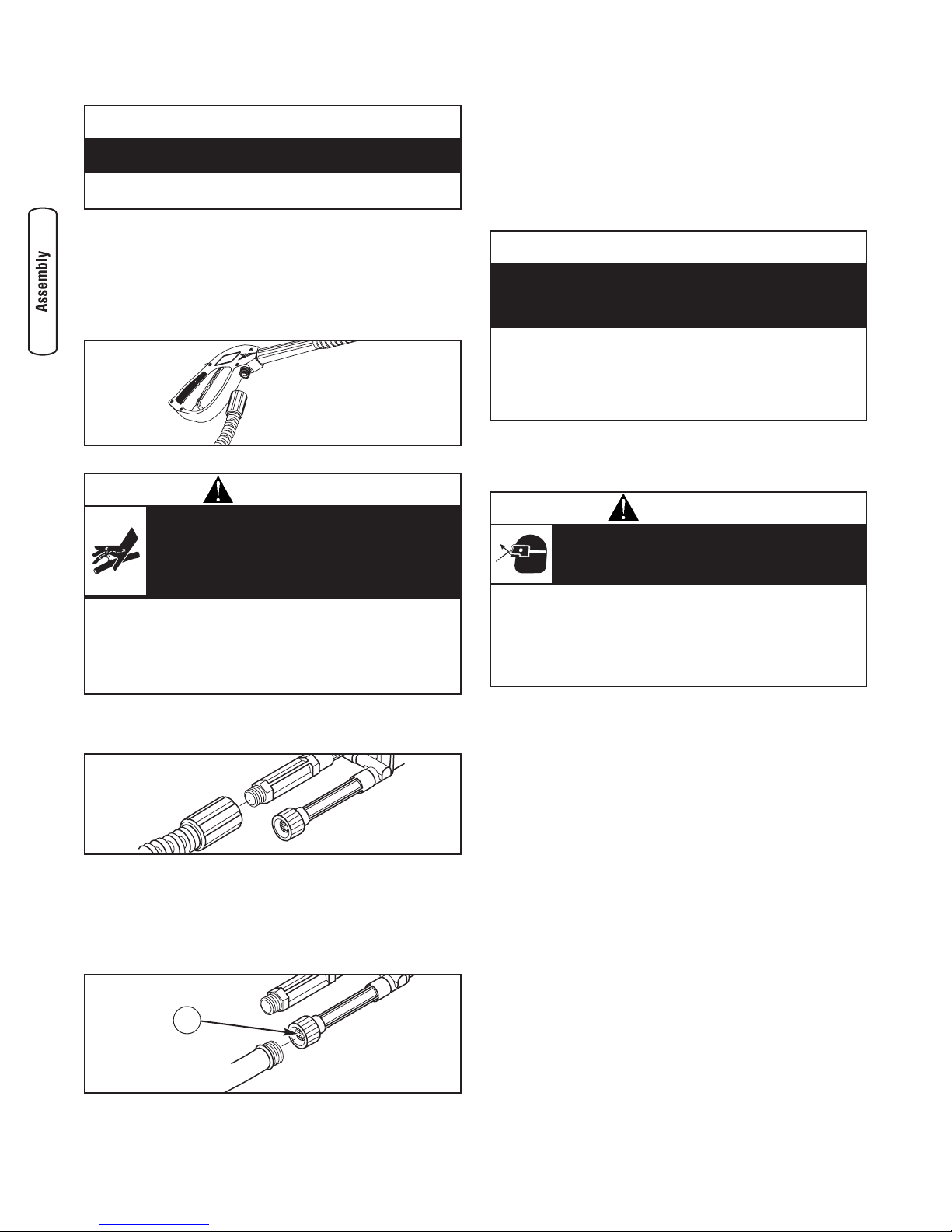 Assembly