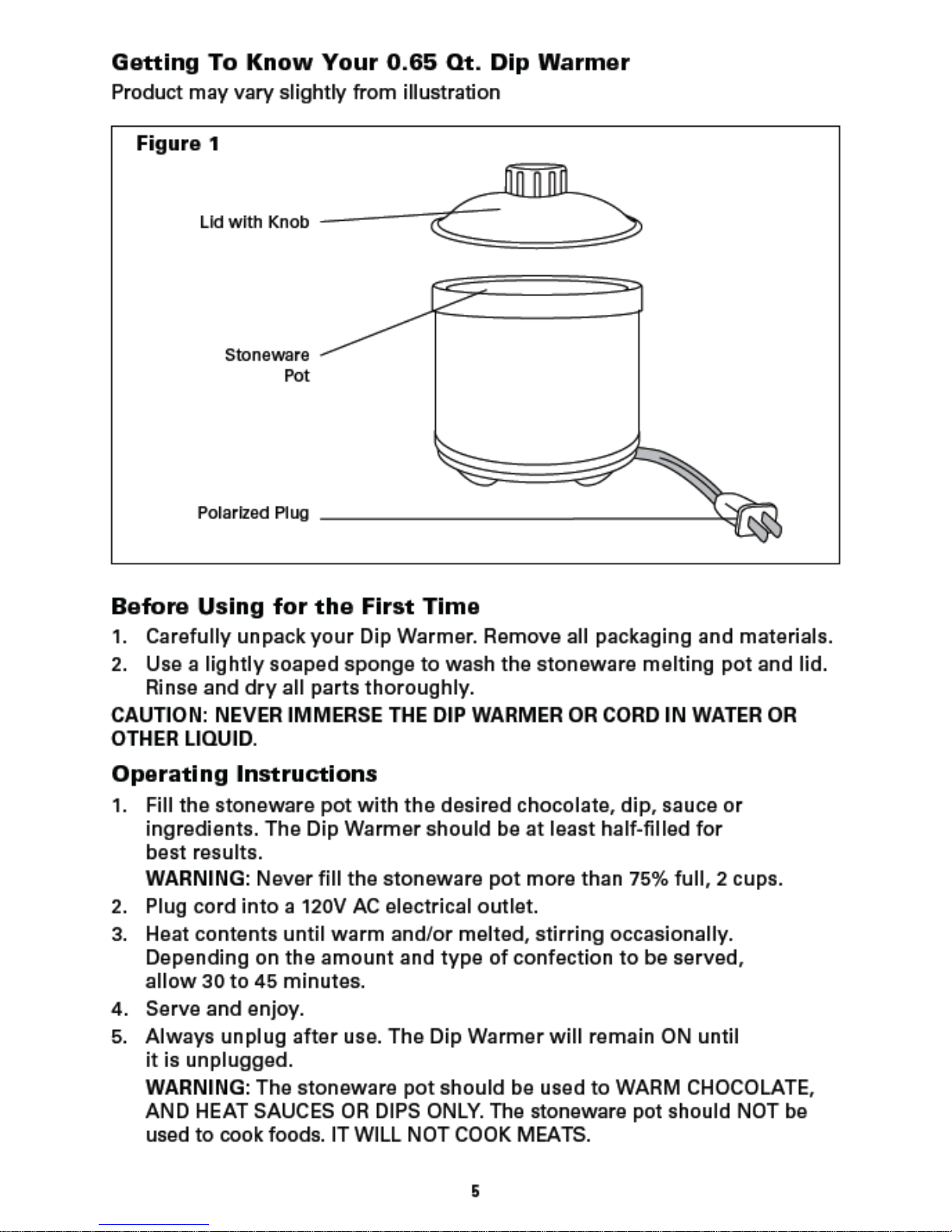 Getting To Know Your 0.65 Qt. Dip Warmer
Product may vary slightly from illustration

Figure 1

Lid with Knob

Stoneware Pot

Polarized Plug

Before Using for the First Time
1. Carefully unpack your Dip Warmer. Remove all packaging and materials.
2. Use a lightly soaped sponge to wash the stoneware melting pot and lid. Rinse and dry all parts thoroughly.
CAUTION: NEVER IMMERSE THE DIP WARMER OR CORD IN WATER OR OTHER LIQUID.

Operating Instructions
1. Fill the stoneware pot with the desired chocolate, dip, sauce or ingredients. The Dip Warmer should be at least half-filled for best results.
WARNING: Never fill the stoneware pot more than 75% full, 2 cups.
2. Plug cord into a 120V AC electrical outlet.
3. Heat contents until warm and/or melted, stirring occasionally. Depending on the amount and type of confection to be served, allow 30 to 45 minutes.
4. Serve and enjoy.
5. Always unplug after use. The Dip Warmer will remain ON until it is unplugged.
WARNING: The stoneware pot should be used to WARM CHOCOLATE, AND HEAT SAUCES OR DIPS ONLY. The stoneware pot should NOT be used to cook foods. IT WILL NOT COOK MEATS.

5