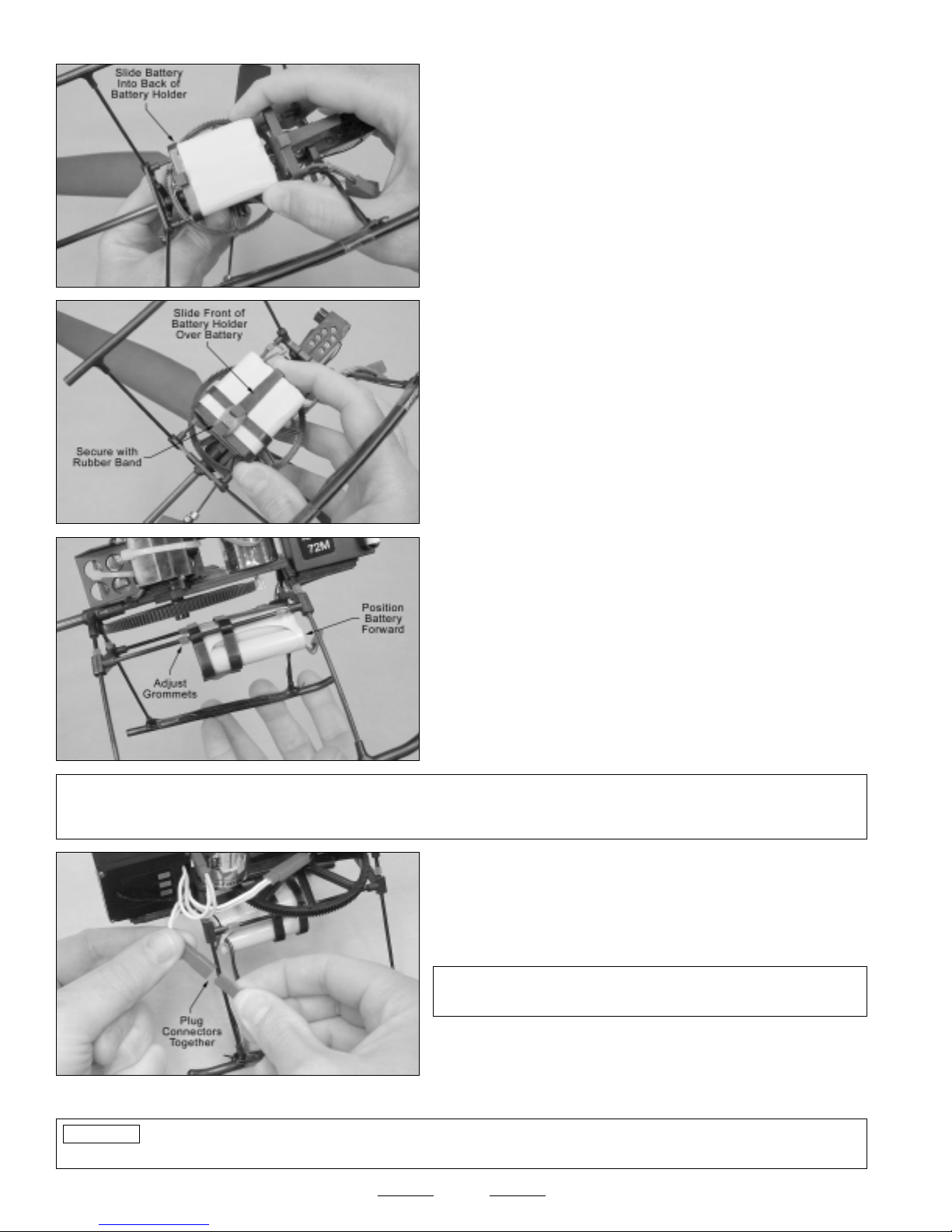 Slide Battery Into Back of Battery Holder

Slide Front of Battery Holder Over Battery

Secure with Rubber Band

72M

Position Battery Forward

Adjust Grommets

Plug Connectors Together