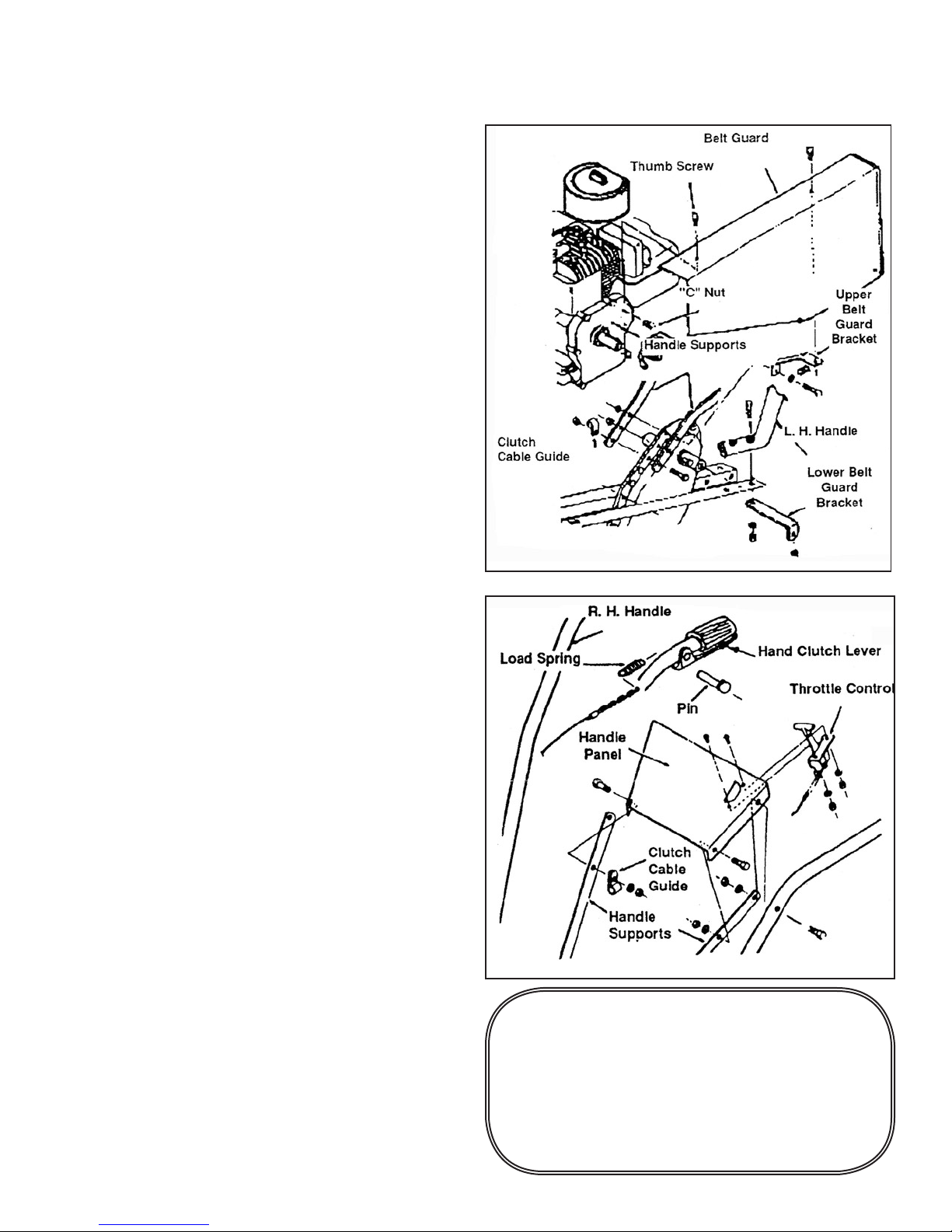 Belt Guard
Thumb Screw
"C" Nut
Upper Belt Guard Bracket
Handle Supports
Clutch Cable Guide
L. H. Handle
Lower Belt Guard Bracket

R. H. Handle
Load Spring
Hand Clutch Lever
Pin
Throttle Control
Handle Panel
Clutch Cable Guide
Handle Supports