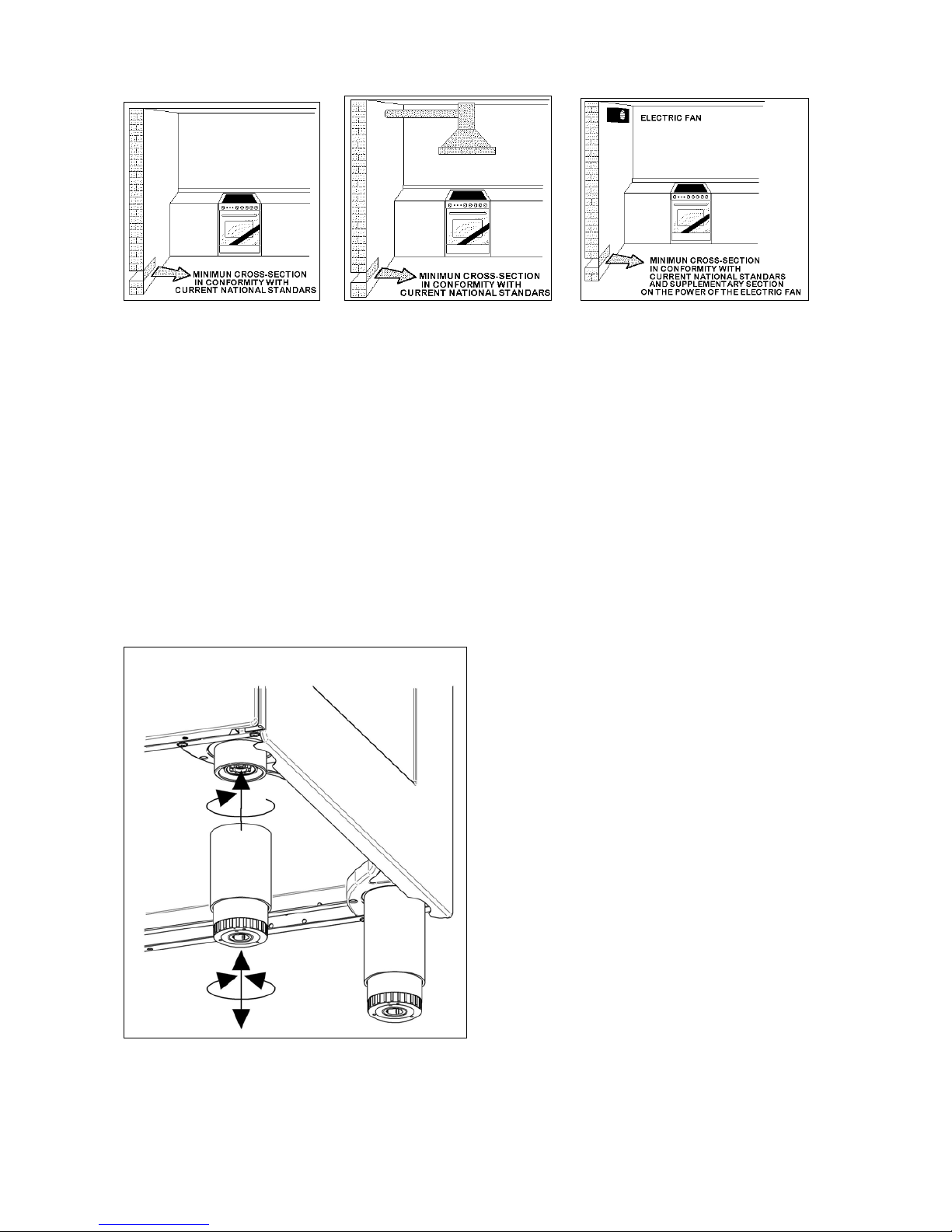 MINIMUN CROSS-SECTION IN CONFORMITY WITH CURRENT NATIONAL STANDARS

MINIMUN CROSS-SECTION IN CONFORMITY WITH CURRENT NATIONAL STANDARS

ELECTRIC FAN

MINIMUN CROSS-SECTION IN CONFORMITY WITH CURRENT NATIONAL STANDARS AND SUPPLEMENTARY SECTION ON THE POWER OF THE ELECTRIC FAN