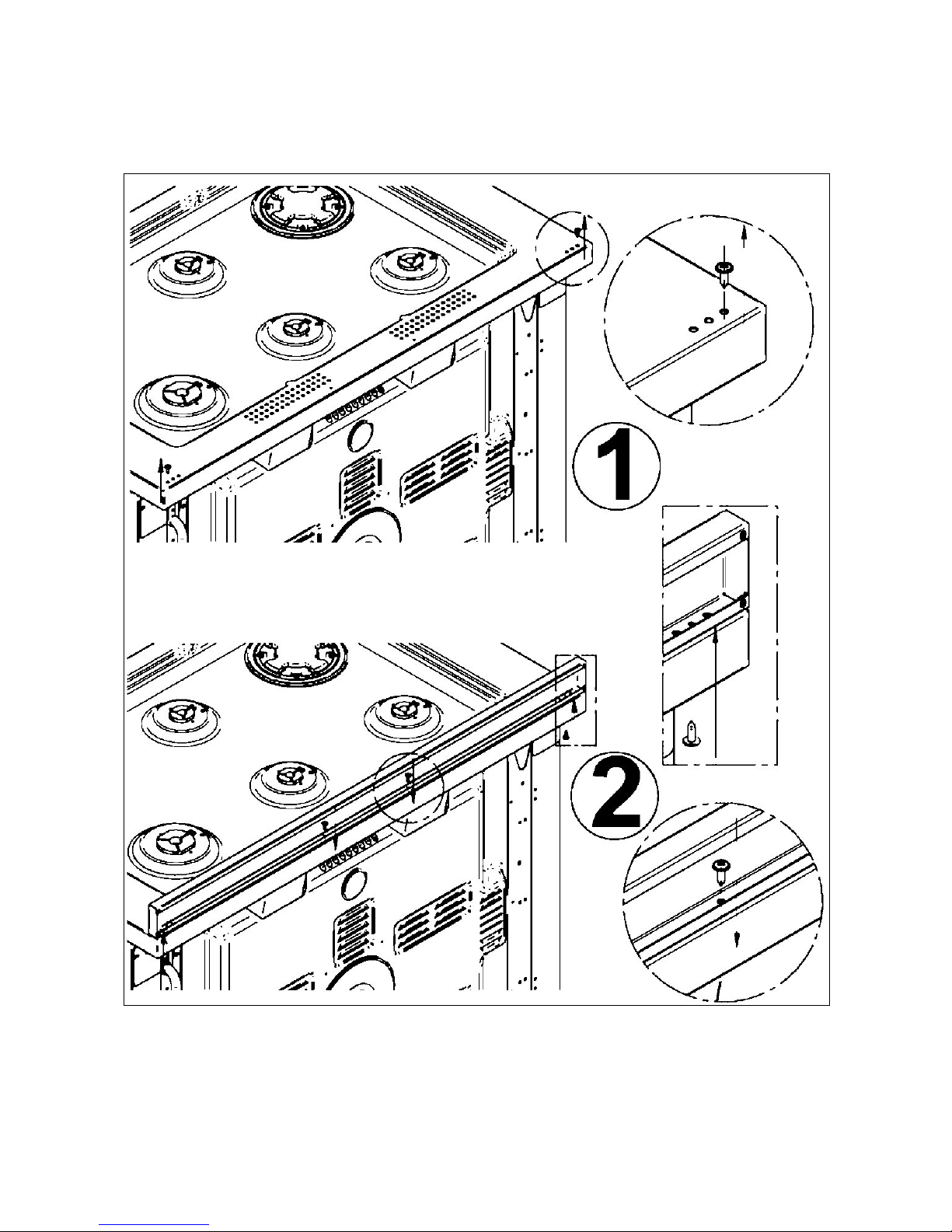 1

2