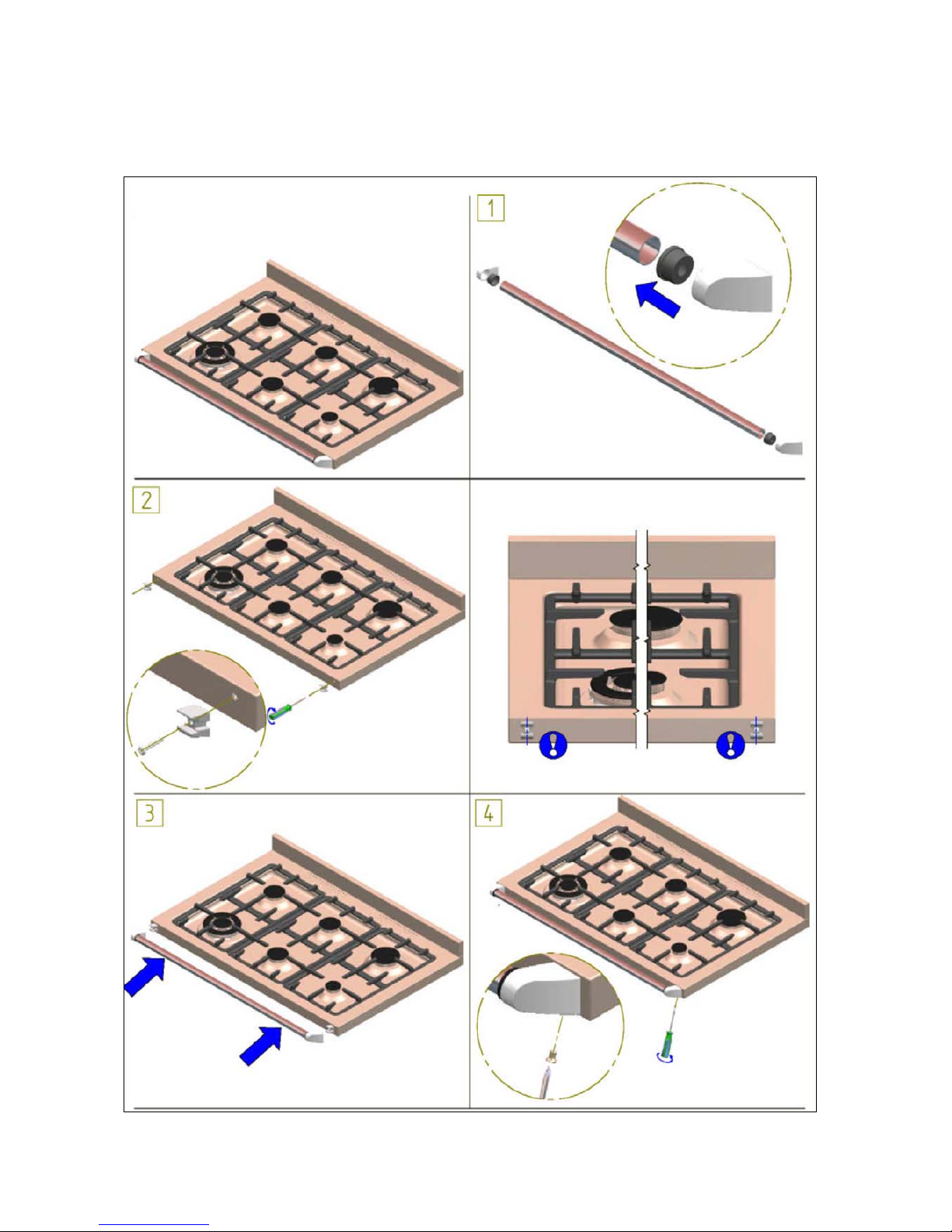 1

2

3

4