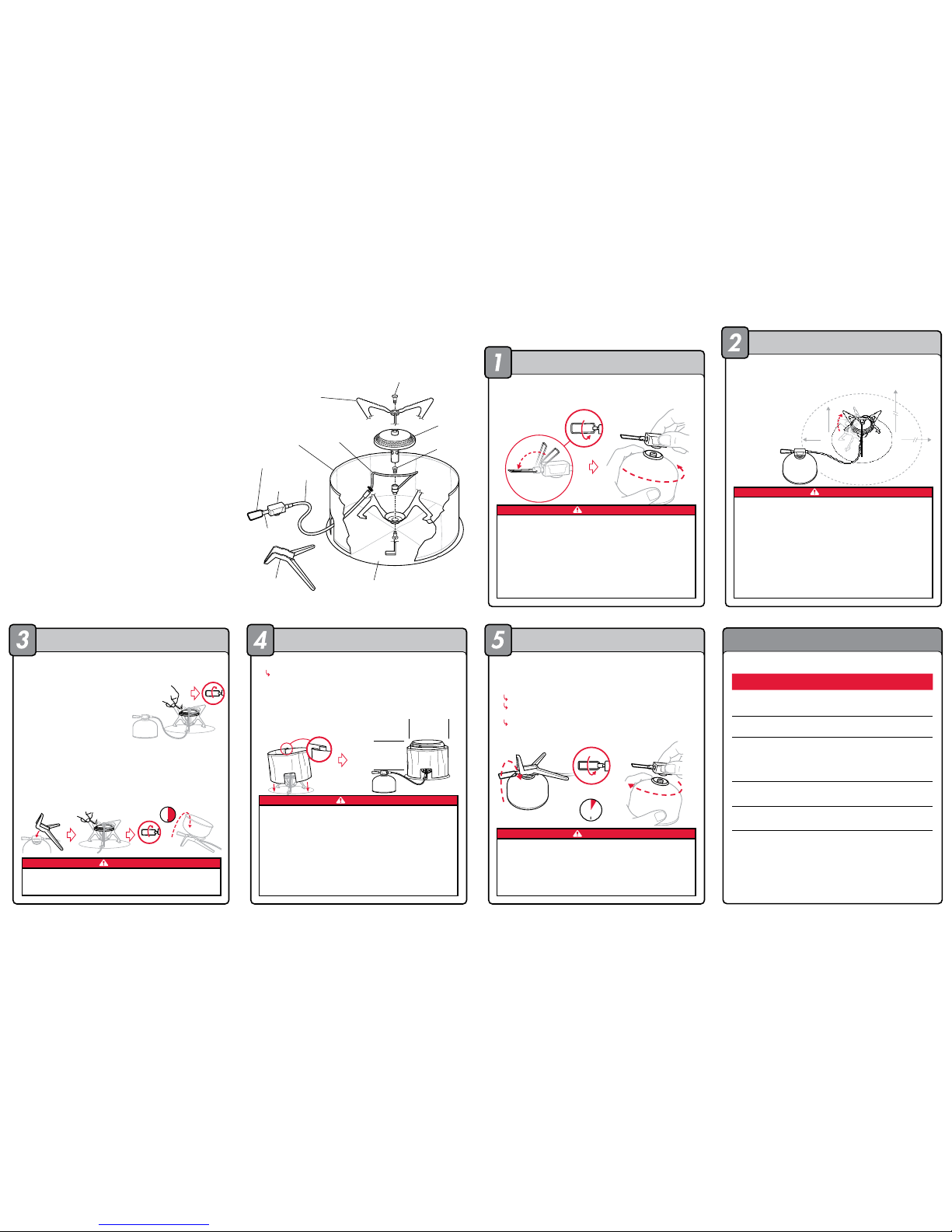 1

2

3

4

5