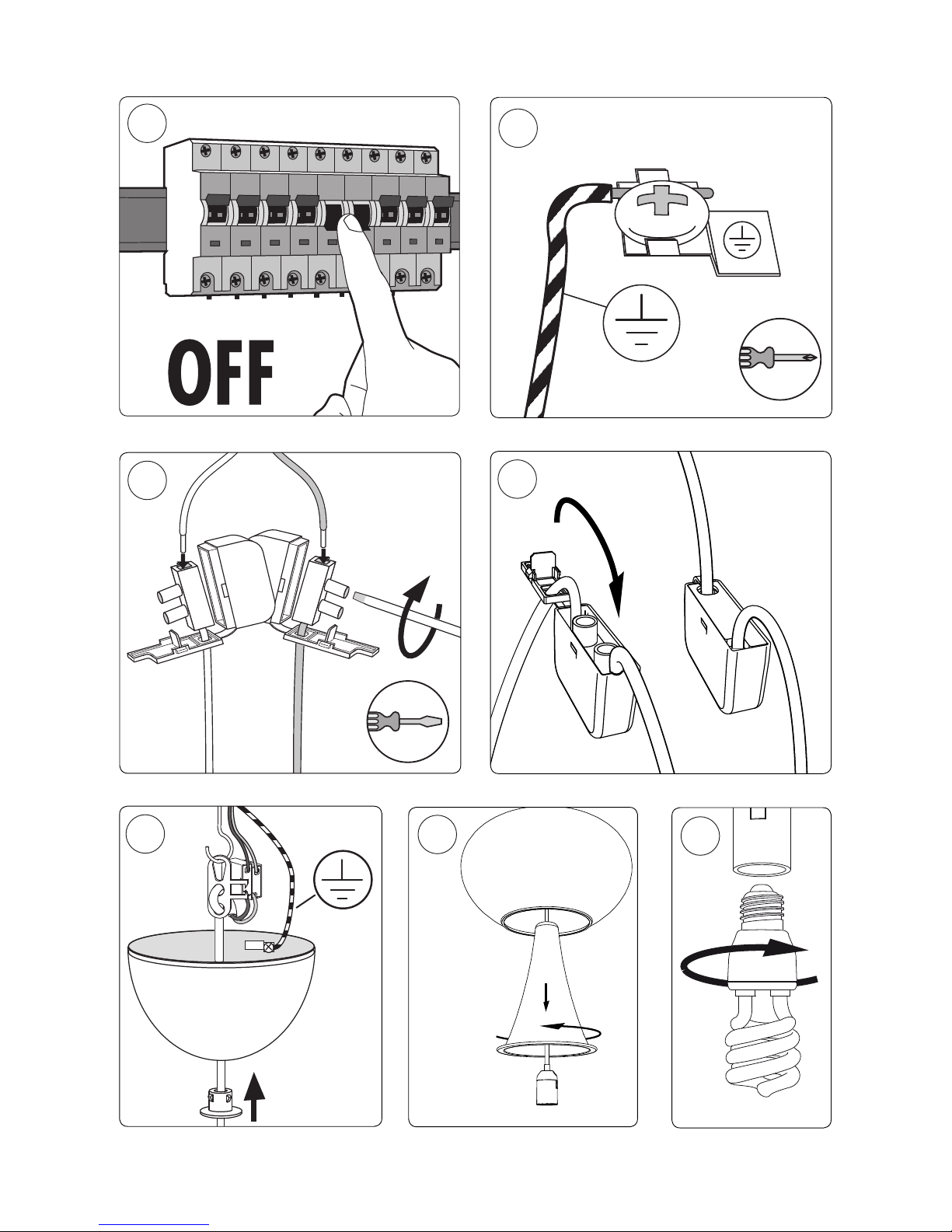 OFF