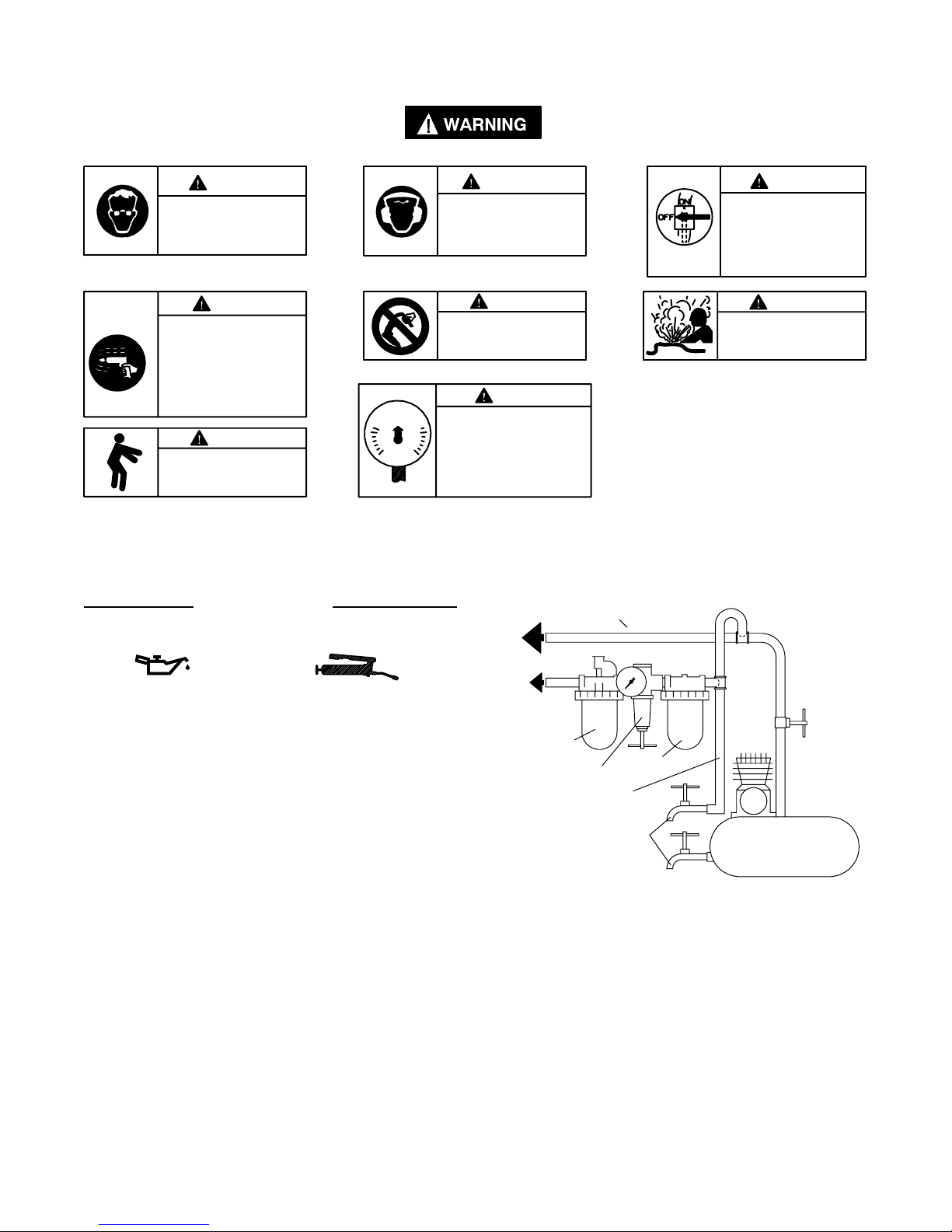 WARNING

ON
OFF