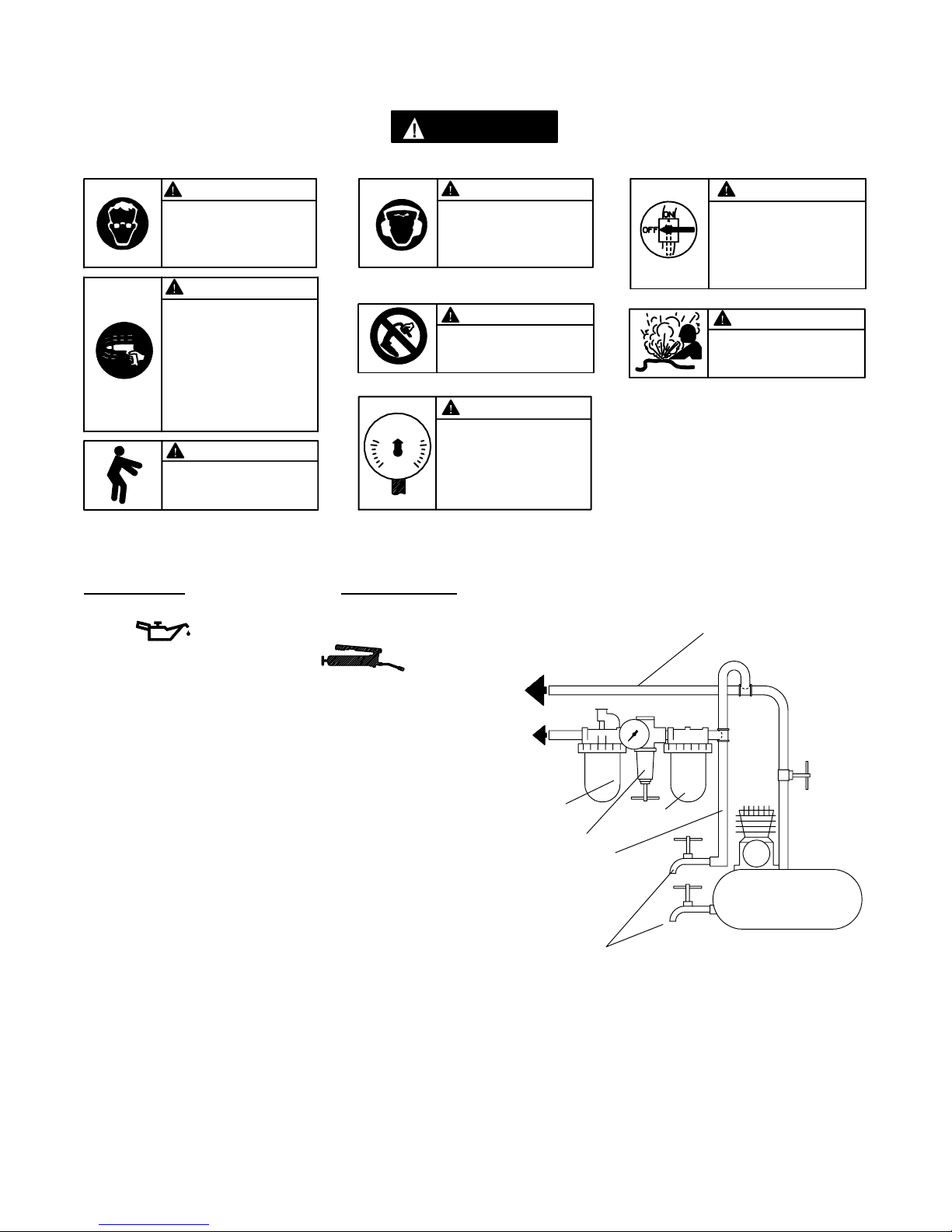 ON
OFF