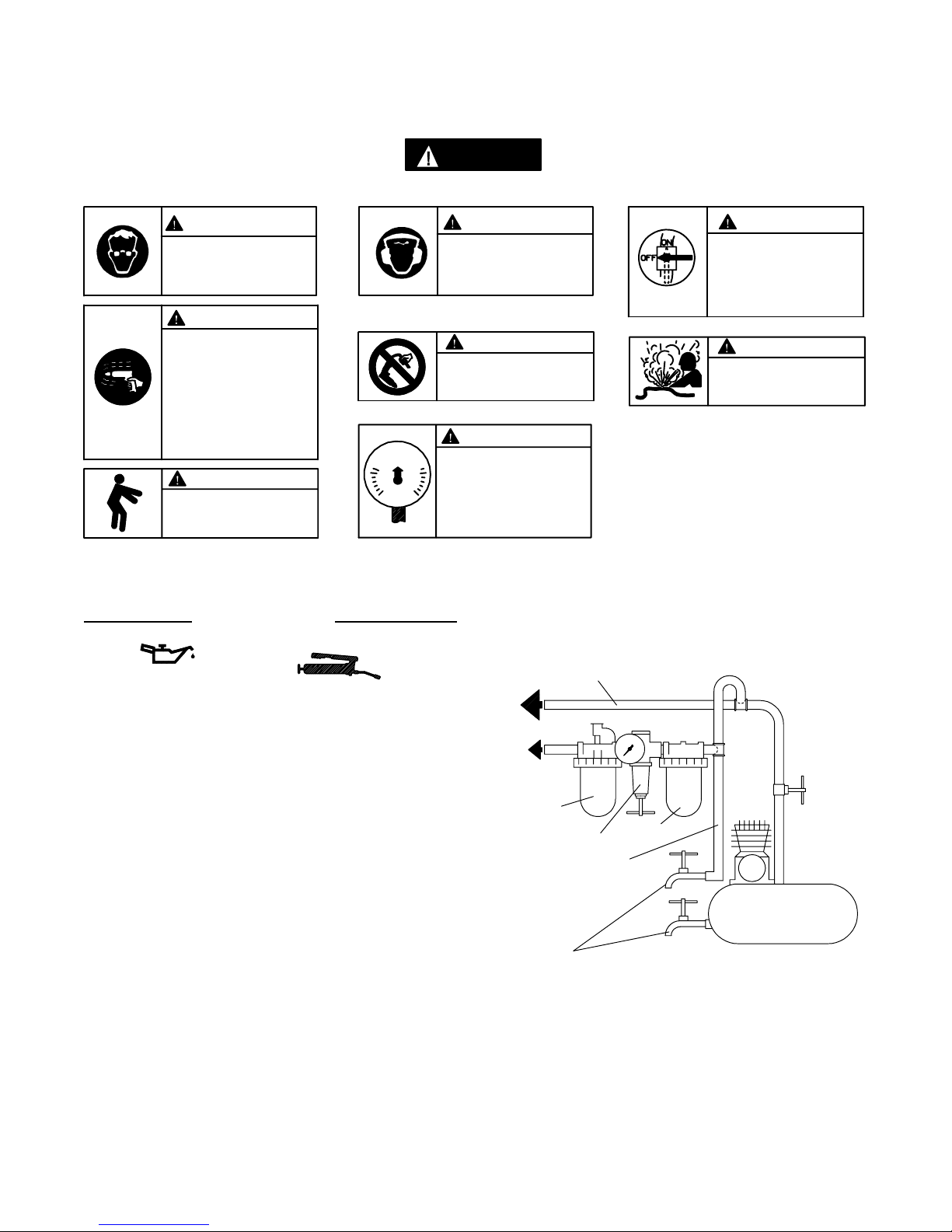 ON
OFF