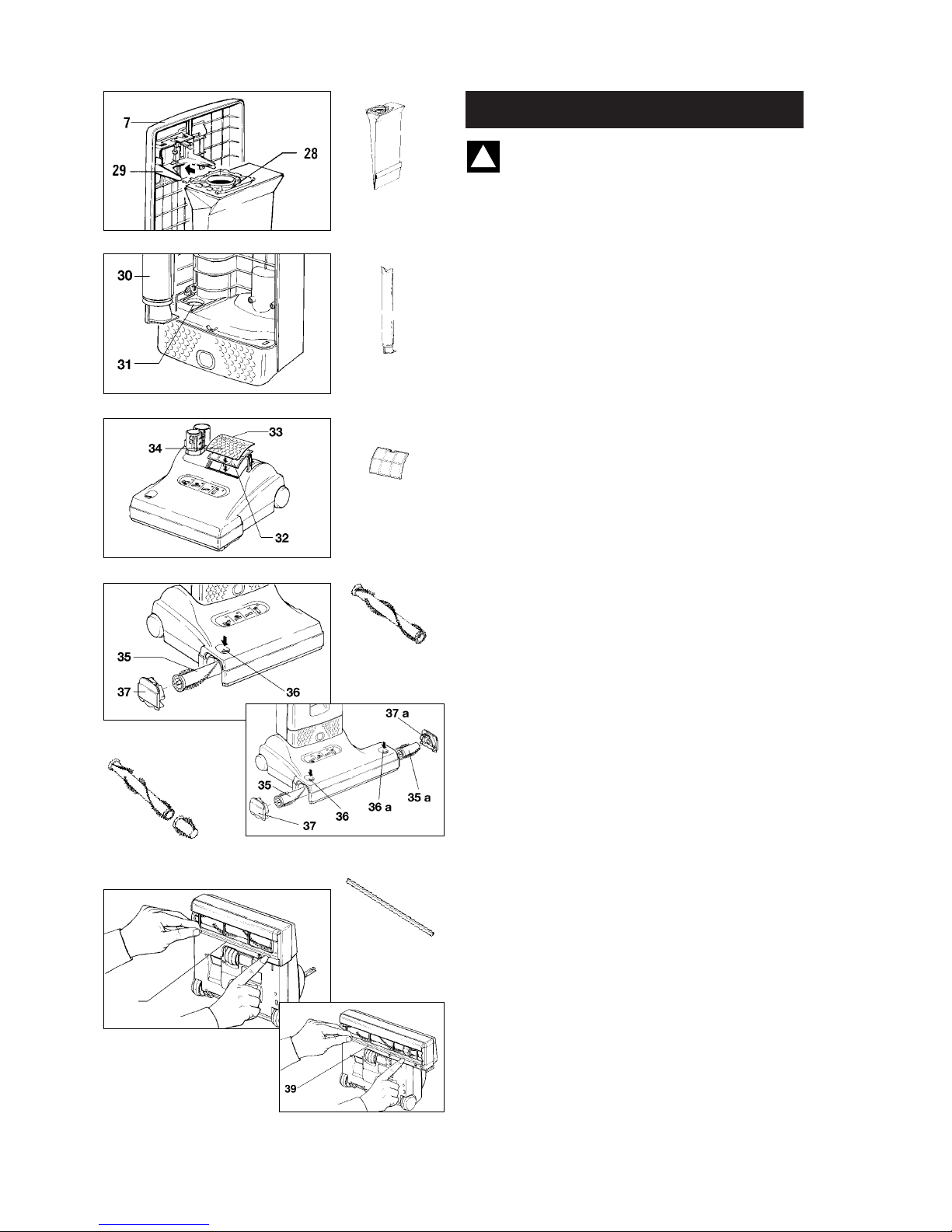 7

29

28

30

31

34

33

32

35

37

36

37 a

35

36

36 a

35 a

37

39