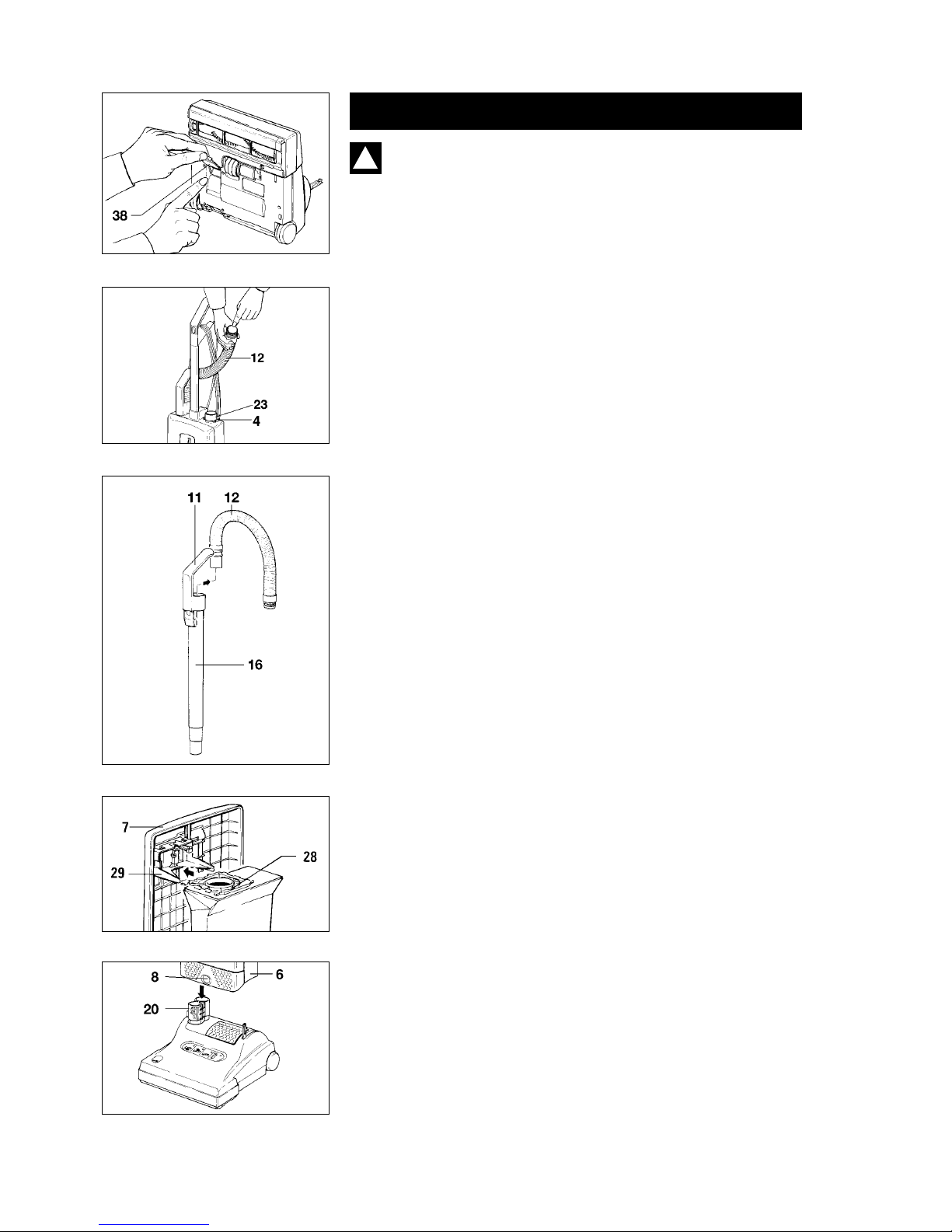 38

12
23
4

11 12
16

7
28
29

8
6
20