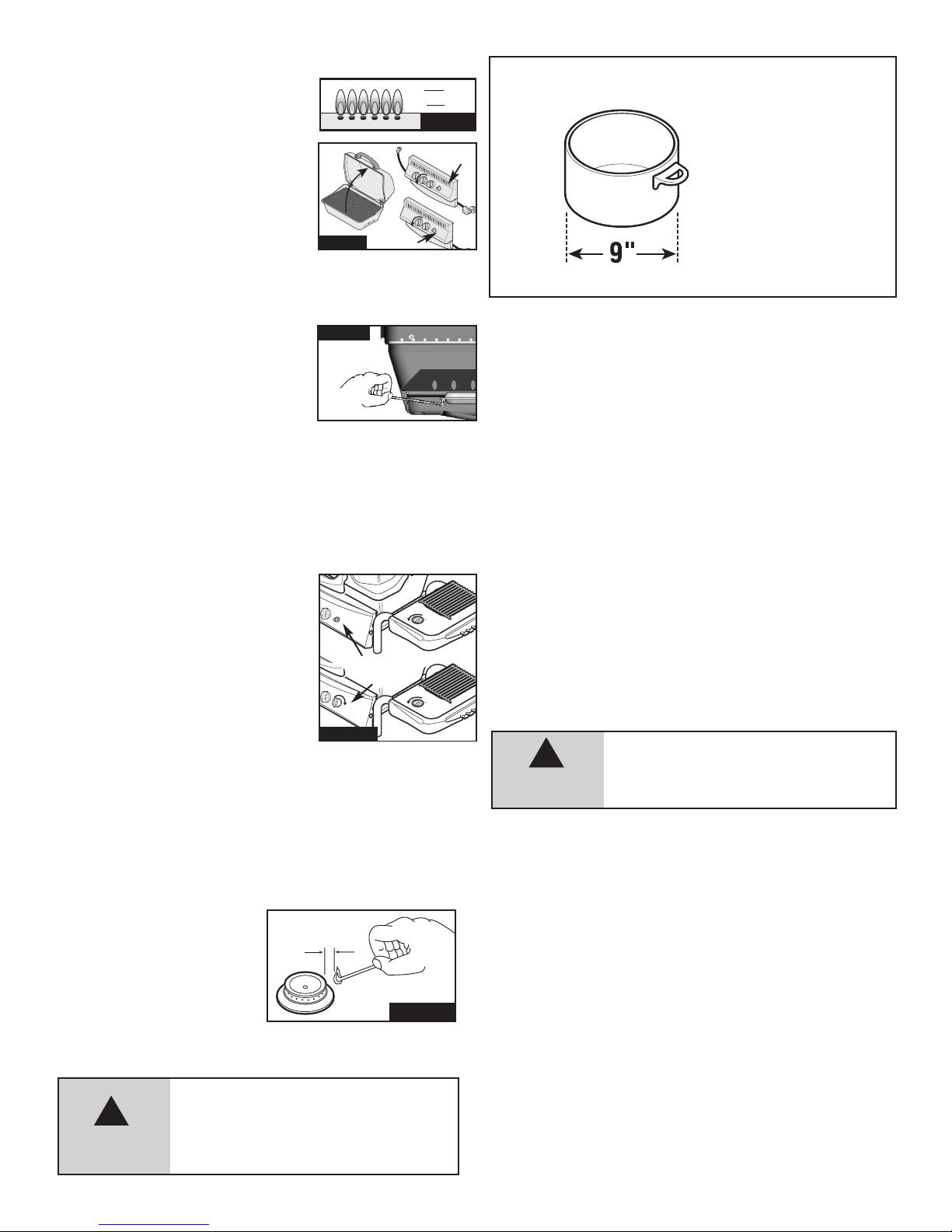 9"