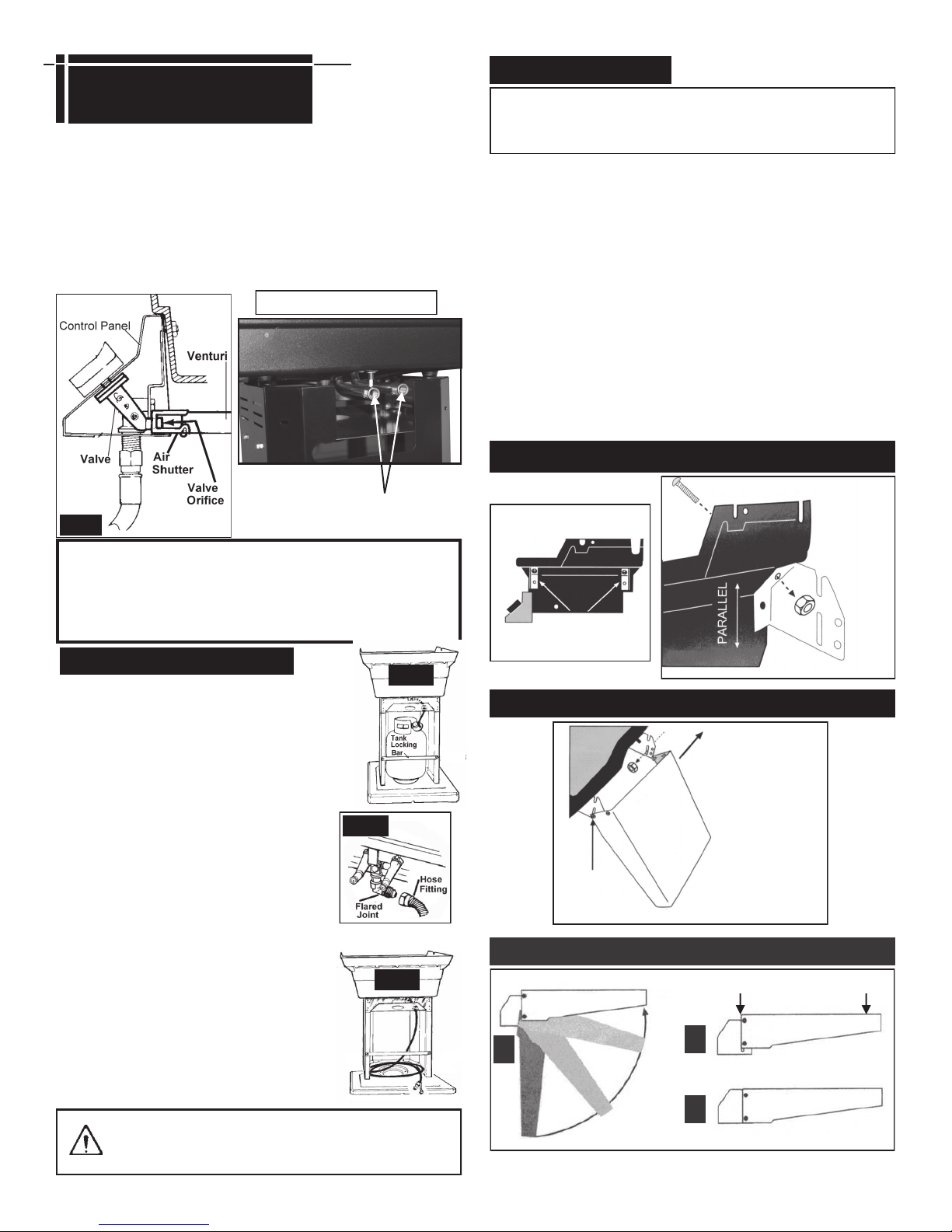 Control Panel

Venturi

Valve

Air Shutter

Valve Orifice

Tank Locking Bar

Hose Fitting

Flared Joint

PARALLEL