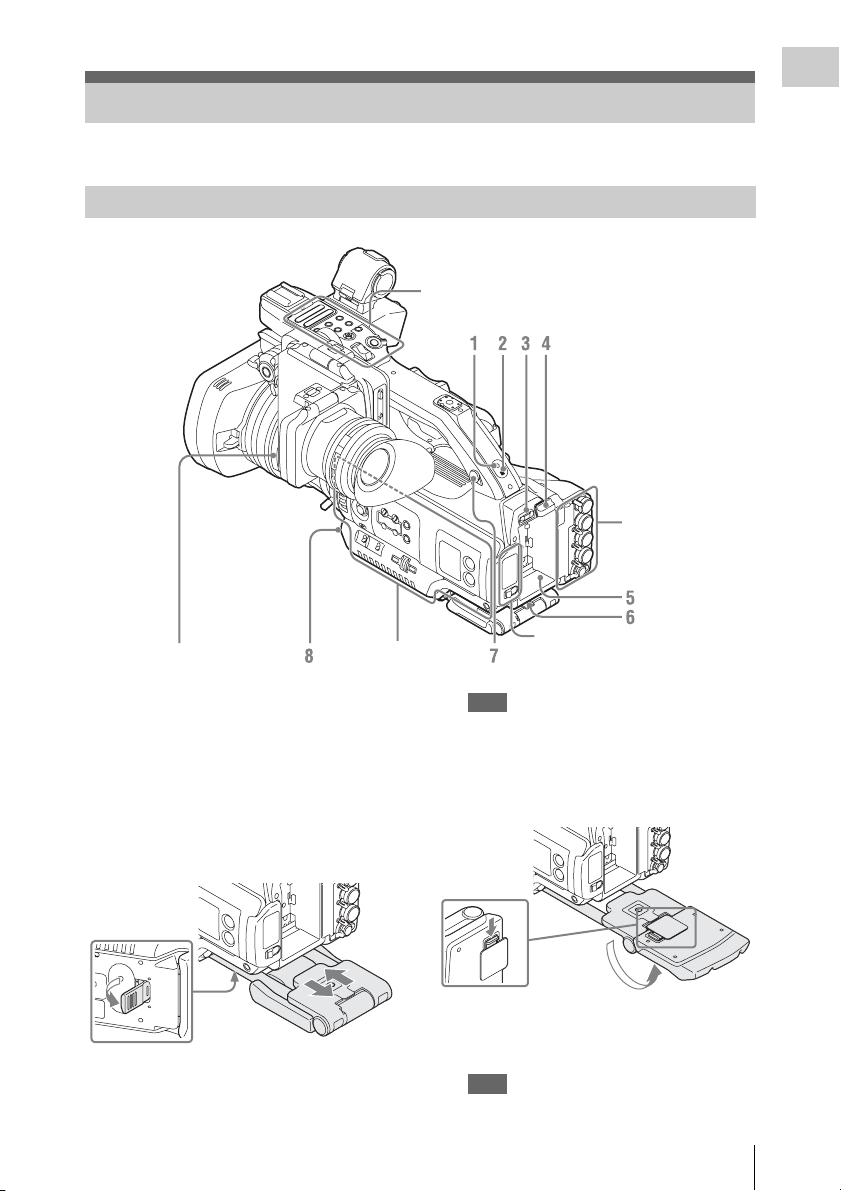 1 2 3 4

5

6

8

7