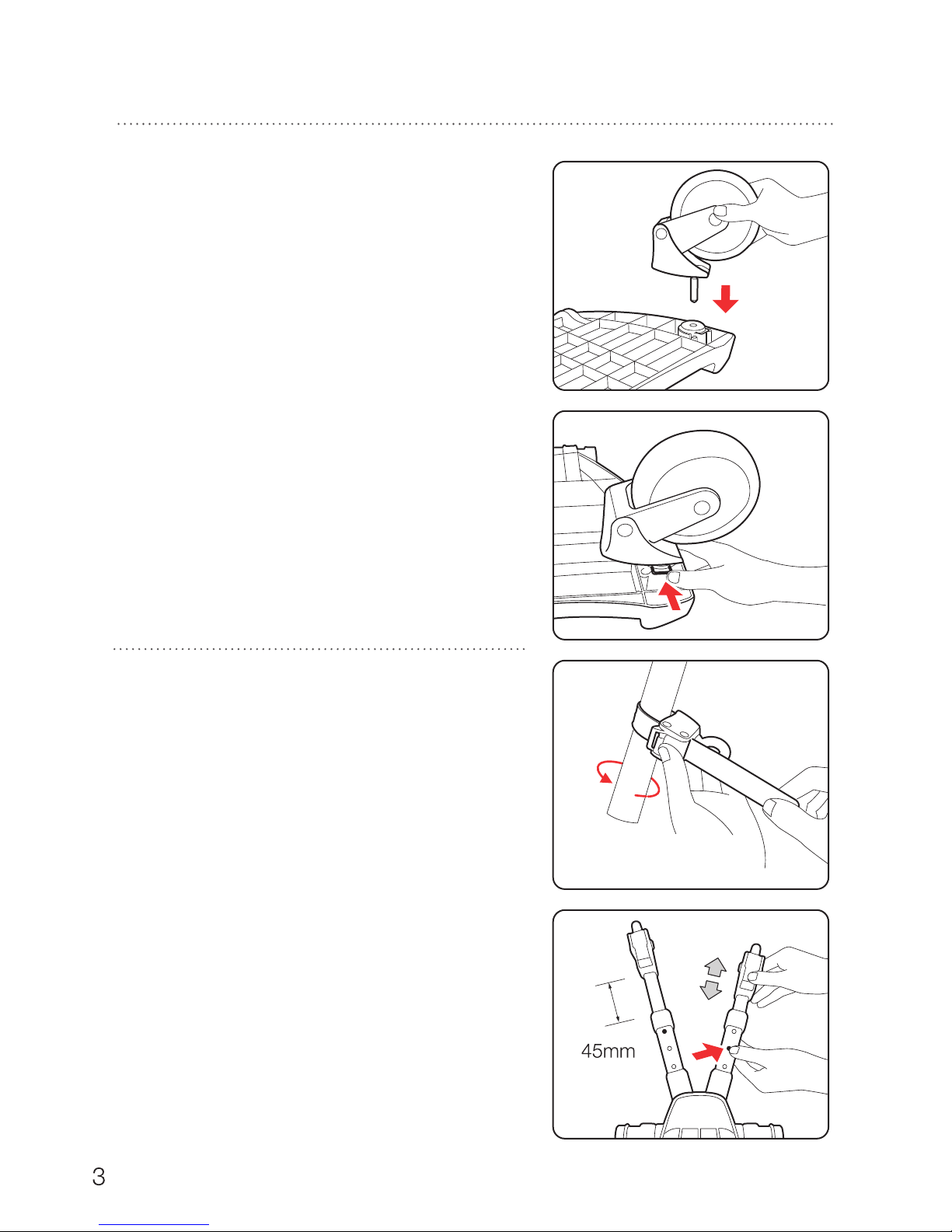 45mm

3