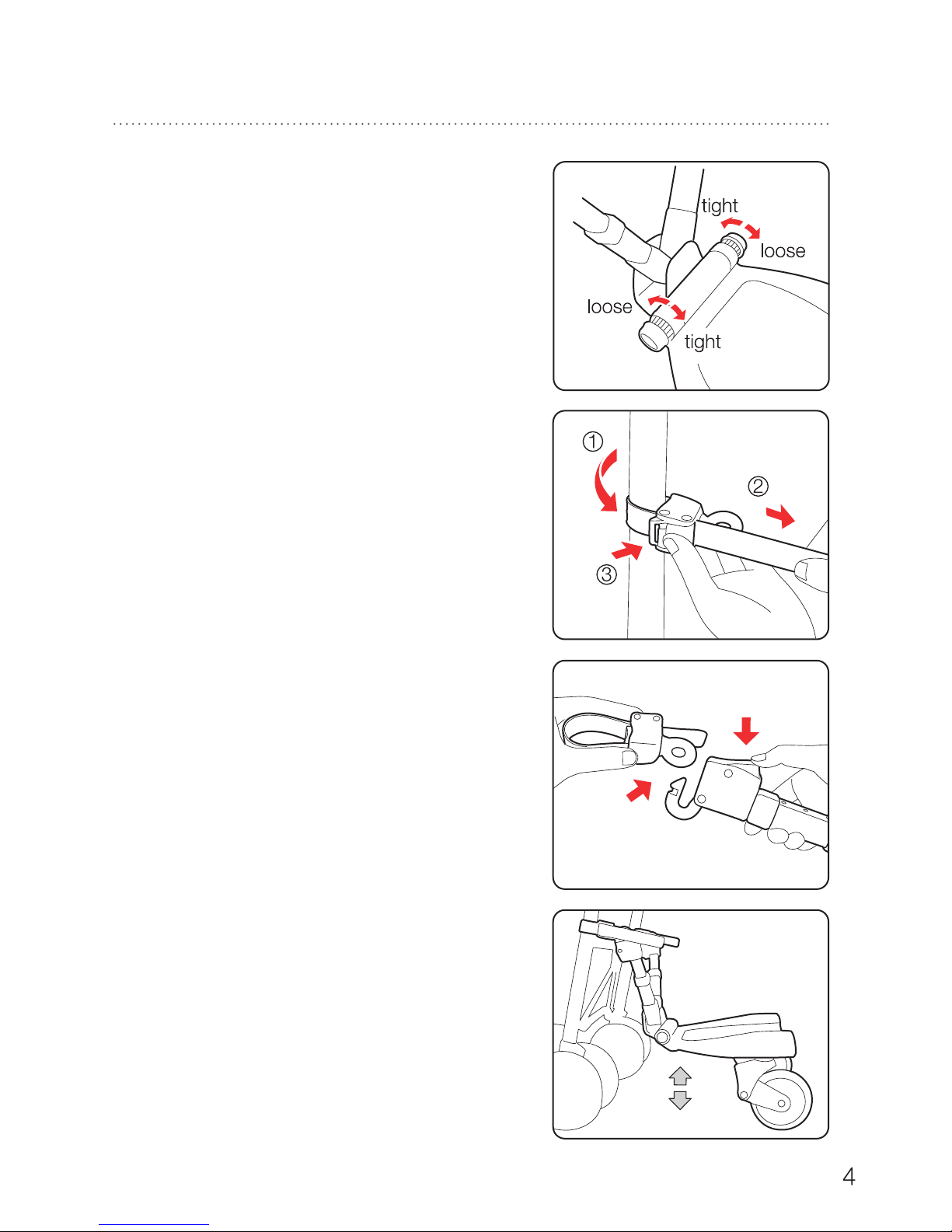 tight
loose
loose
tight

①
②
③

4