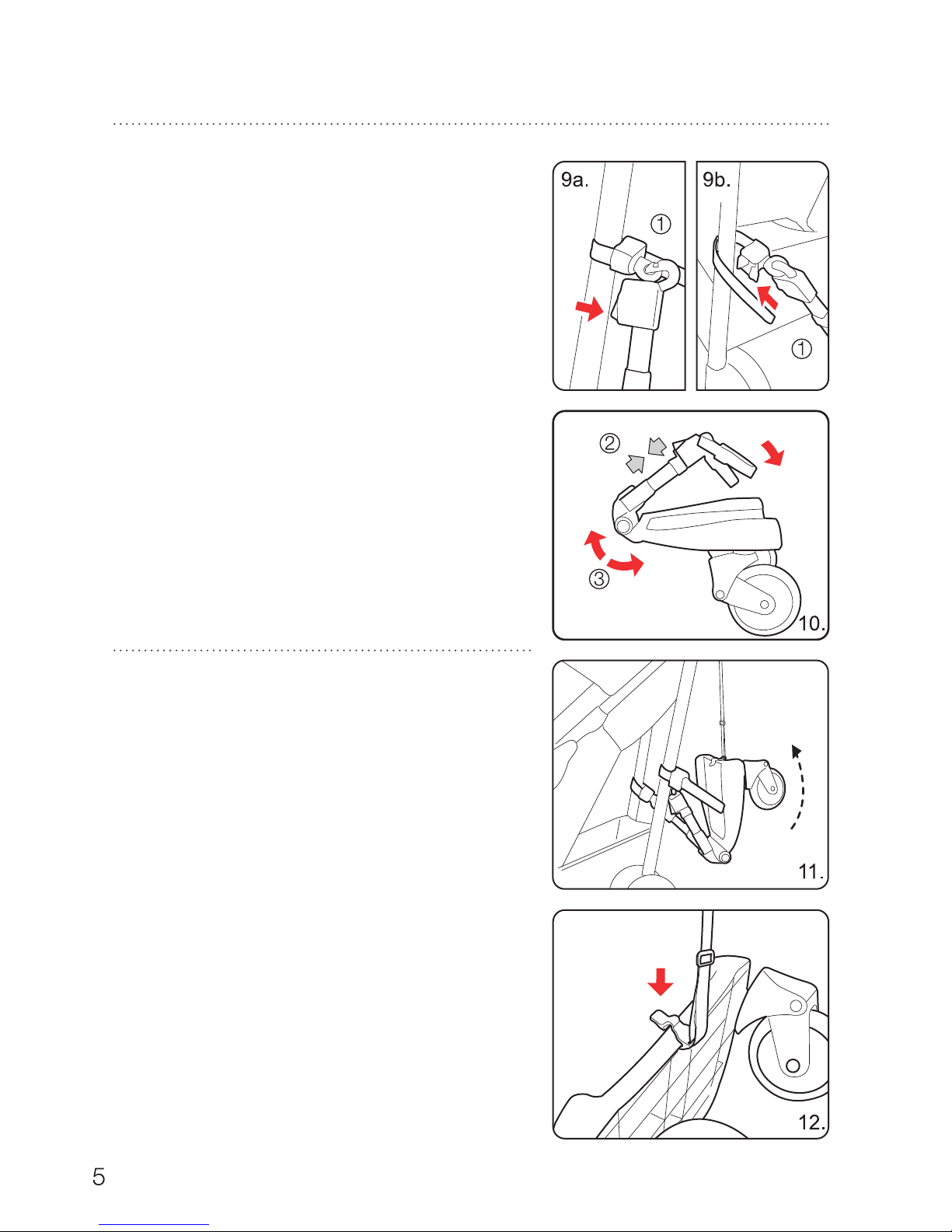 9a.
①
9b.
①
②
③
10.
11.
12.
5