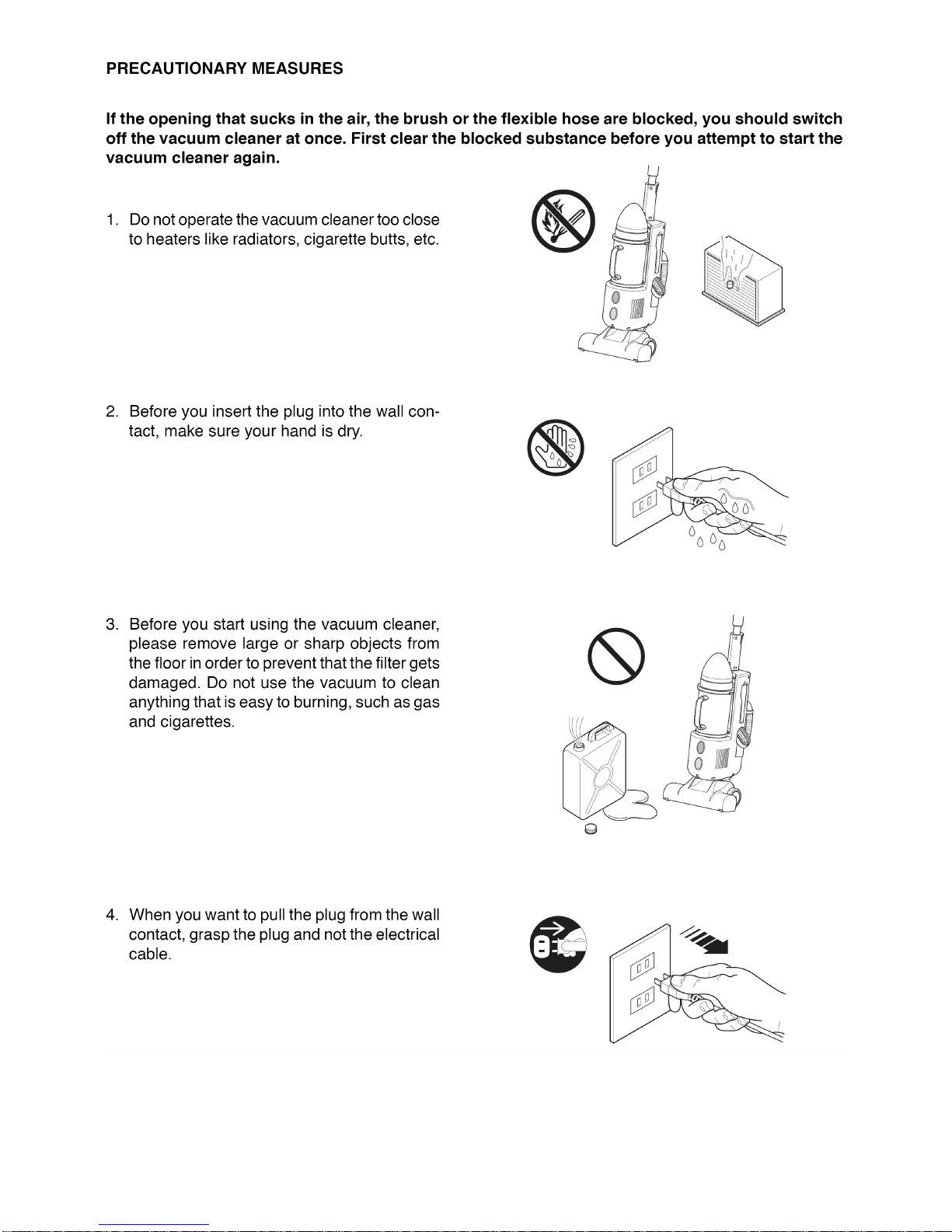 PRECAUTIONARY MEASURES

If the opening that sucks in the air, the brush or the flexible hose are blocked, you should switch off the vacuum cleaner at once. First clear the blocked substance before you attempt to start the vacuum cleaner again.

1. Do not operate the vacuum cleaner too close to heaters like radiators, cigarette butts, etc.

2. Before you insert the plug into the wall contact, make sure your hand is dry.

3. Before you start using the vacuum cleaner, please remove large or sharp objects from the floor in order to prevent that the filter gets damaged. Do not use the vacuum to clean anything that is easy to burning, such as gas and cigarettes.

4. When you want to pull the plug from the wall contact, grasp the plug and not the electrical cable.