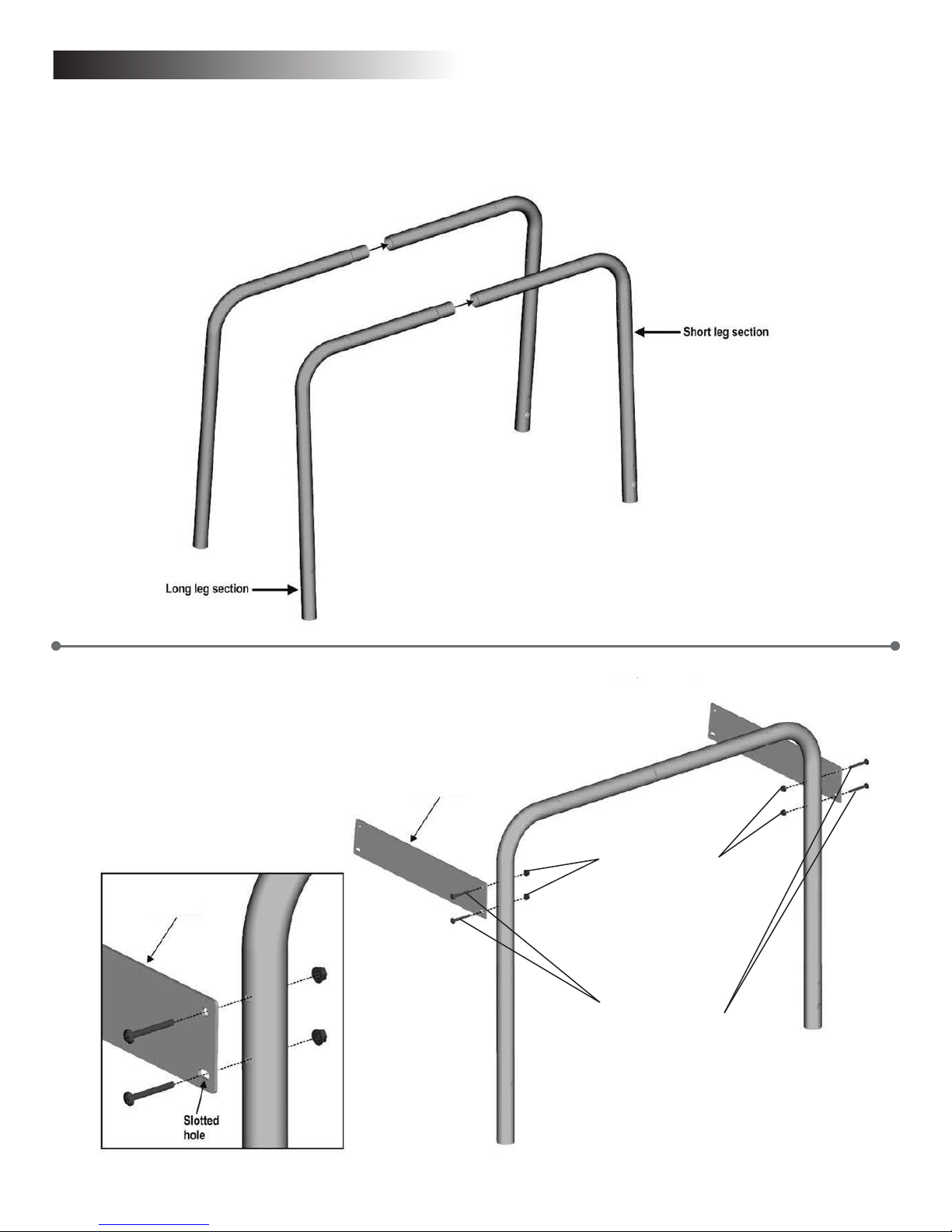 Short leg section

Long leg section

Slotted hole