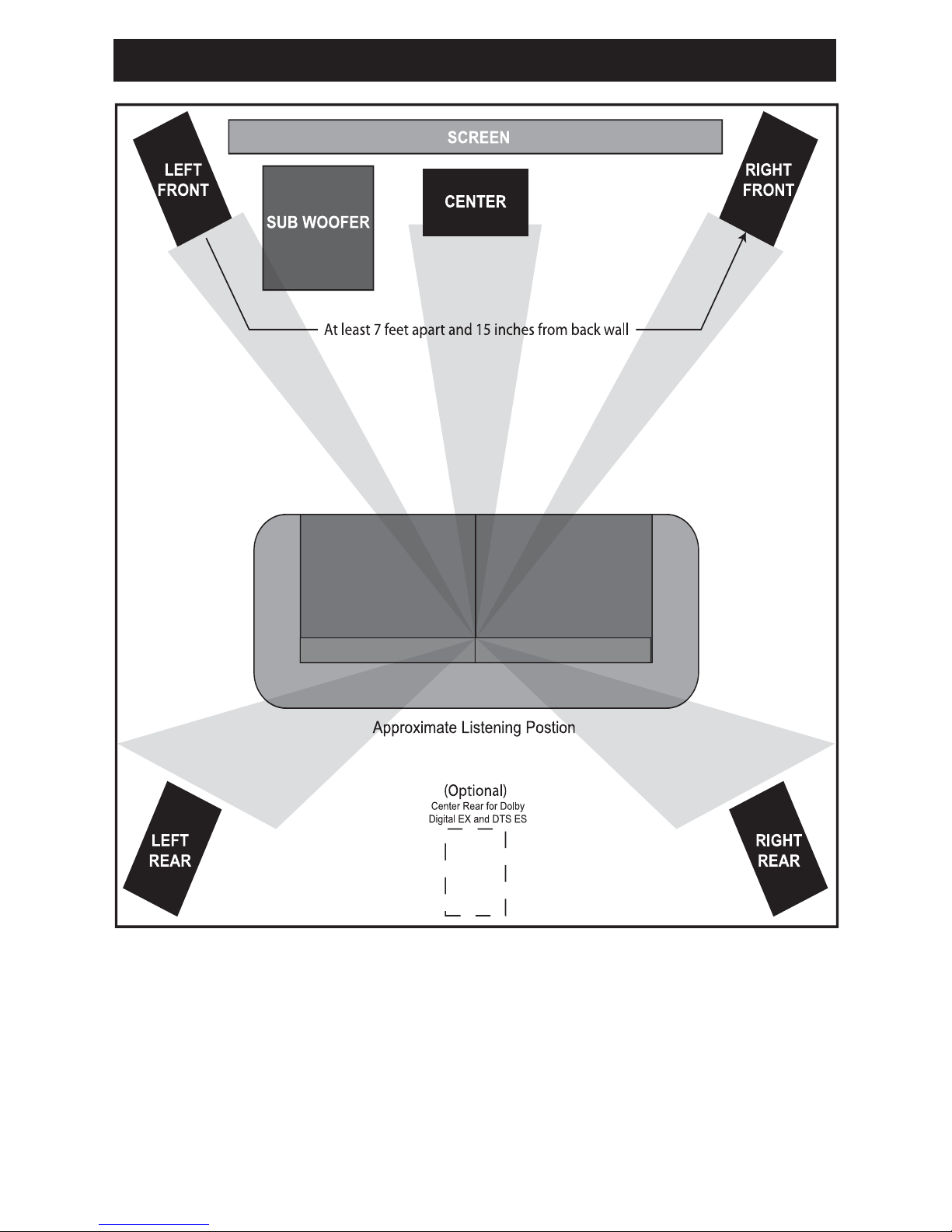 SCREEN

LEFT FRONT

SUB WOOFER

CENTER

RIGHT FRONT

At least 7 feet apart and 15 inches from back wall

Approximate Listening Postion

(Optional)
Center Rear for Dolby Digital EX and DTS ES

LEFT REAR

RIGHT REAR